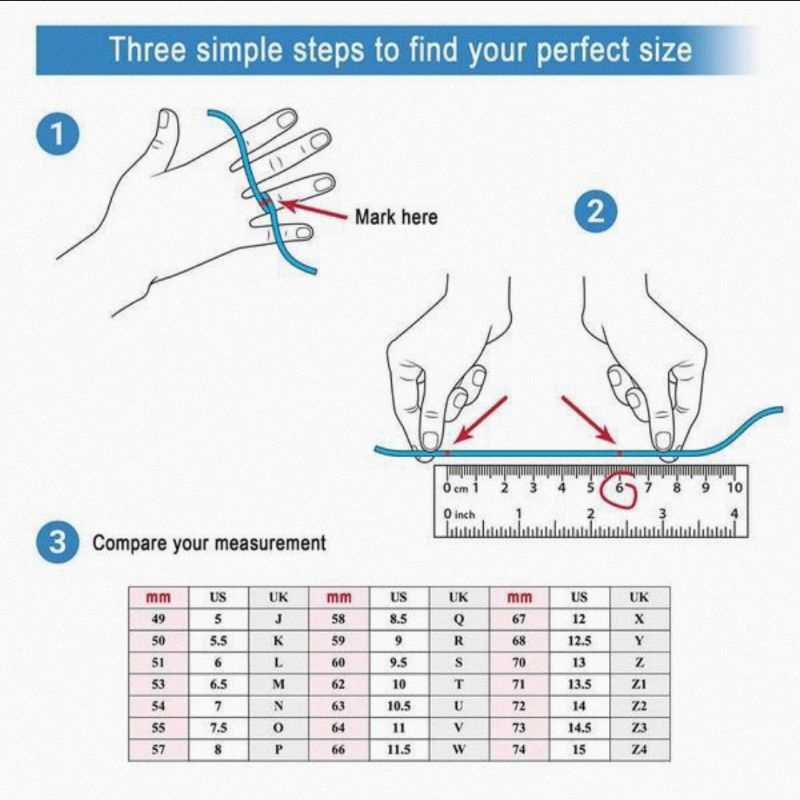 Three simple steps to find your perfect size

1

Mark here

2

0 cm 1 2 3 4 5 6 7 8 9 10
0 inch 1 2 3 4

3 Compare your measurement

| mm | US | UK | mm | US | UK | mm | US | UK |
|---|---|---|---|---|---|---|---|---|
| 49 | 5 | J | 58 | 8.5 | Q | 67 | 12 | X |
| 50 | 5.5 | K | 59 | 9 | R | 68 | 12.5 | Y |
| 51 | 6 | L | 60 | 9.5 | S | 70 | 13 | Z |
| 53 | 6.5 | M | 62 | 10 | T | 71 | 13.5 | Z1 |
| 54 | 7 | N | 63 | 10.5 | U | 72 | 14 | Z2 |
| 55 | 7.5 | O | 64 | 11 | V | 73 | 14.5 | Z3 |
| 57 | 8 | P | 66 | 11.5 | W | 74 | 15 | Z4 |