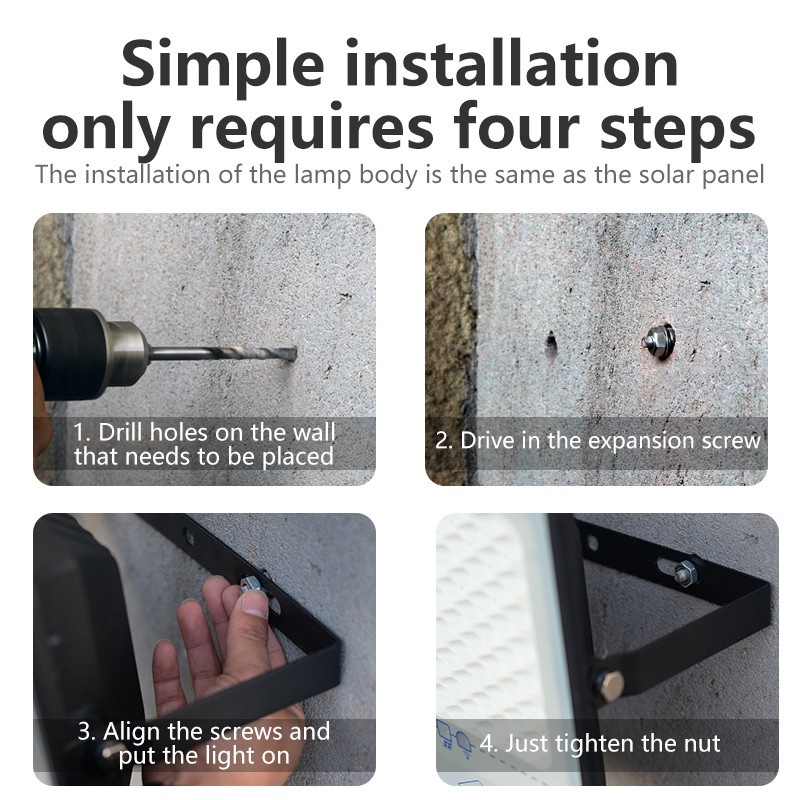 Simple installation only requires four steps

The installation of the lamp body is the same as the solar panel

1. Drill holes on the wall that needs to be placed

2. Drive in the expansion screw

3. Align the screws and put the light on

4. Just tighten the nut