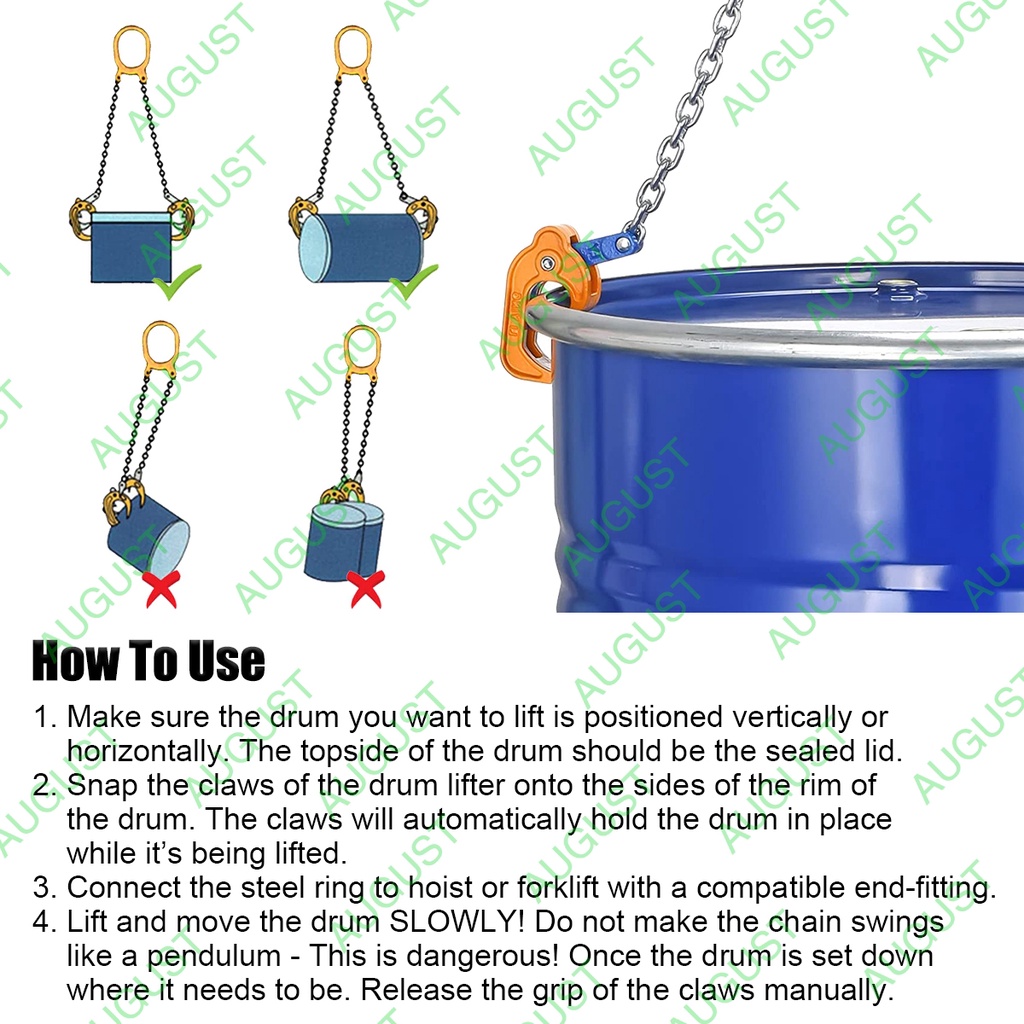 AUGUST

How To Use

1. Make sure the drum you want to lift is positioned vertically or horizontally. The topside of the drum should be the sealed lid.
2. Snap the claws of the drum lifter onto the sides of the rim of the drum. The claws will automatically hold the drum in place while it's being lifted.
3. Connect the steel ring to hoist or forklift with a compatible end-fitting.
4. Lift and move the drum SLOWLY! Do not make the chain swings like a pendulum - This is dangerous! Once the drum is set down where it needs to be. Release the grip of the claws manually.