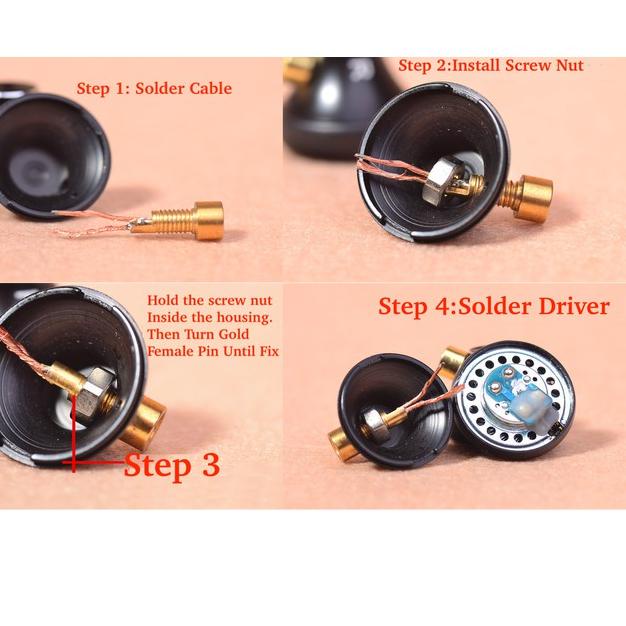 Step 1: Solder Cable

Step 2:Install Screw Nut

Hold the screw nut Inside the housing. Then Turn Gold Female Pin Until Fix

Step 3

Step 4:Solder Driver