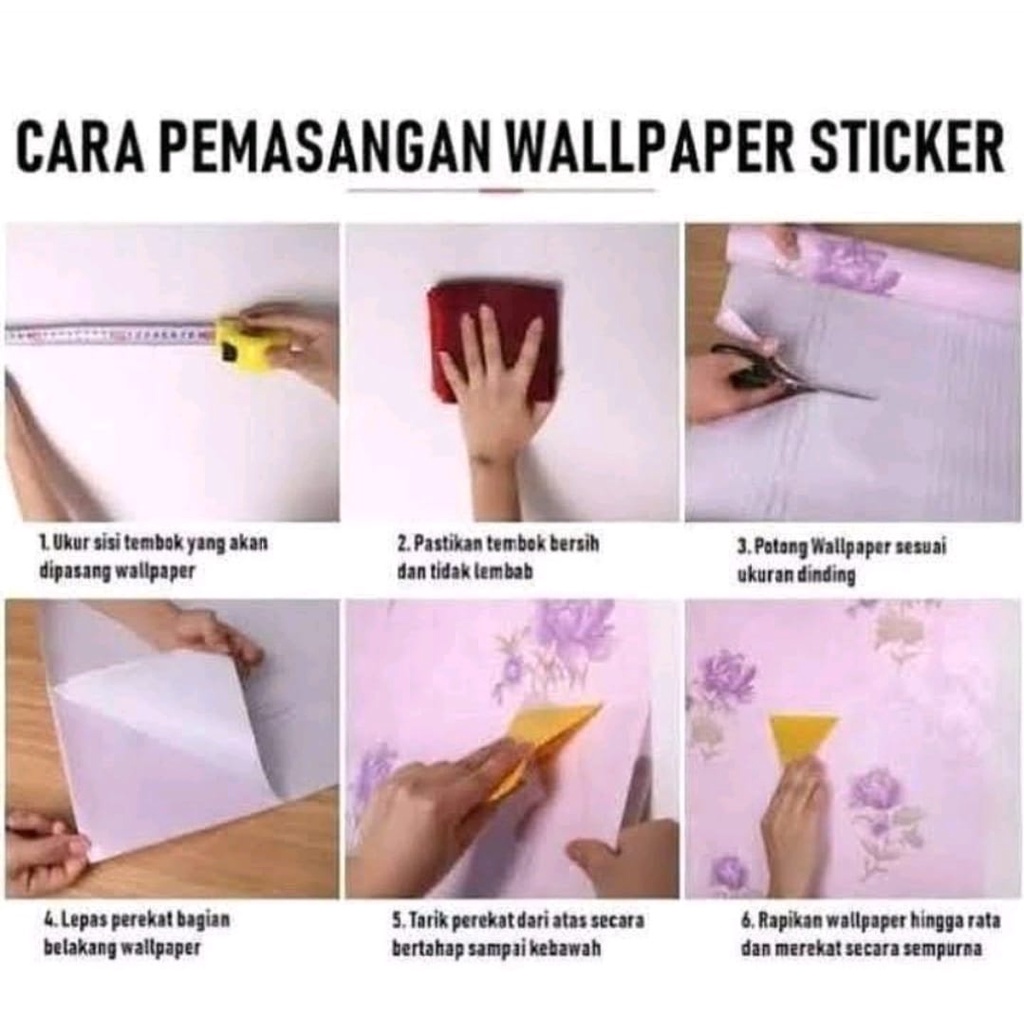 CARA PEMASANGAN WALLPAPER STICKER

1. Ukur sisi tembok yang akan dipasang wallpaper

2. Pastikan tembok bersih dan tidak lembab

3. Potong Wallpaper sesuai ukuran dinding

4. Lepas perekat bagian belakang wallpaper

5. Tarik perekat dari atas secara bertahap sampai kebawah

6. Rapikan wallpaper hingga rata dan merekat secara sempurna