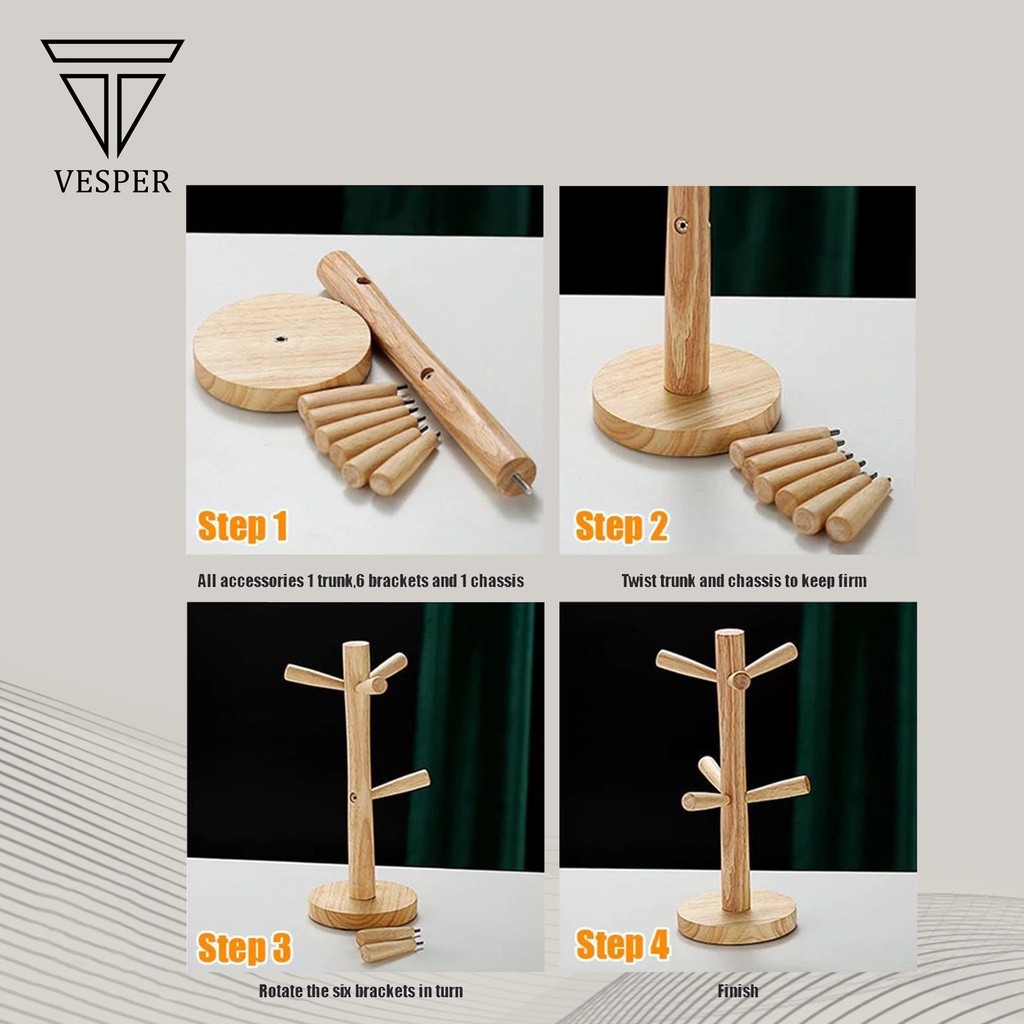 VESPER

Step 1

All accessories 1 trunk,6 brackets and 1 chassis

Step 2

Twist trunk and chassis to keep firm

Step 3

Rotate the six brackets in turn

Step 4

Finish