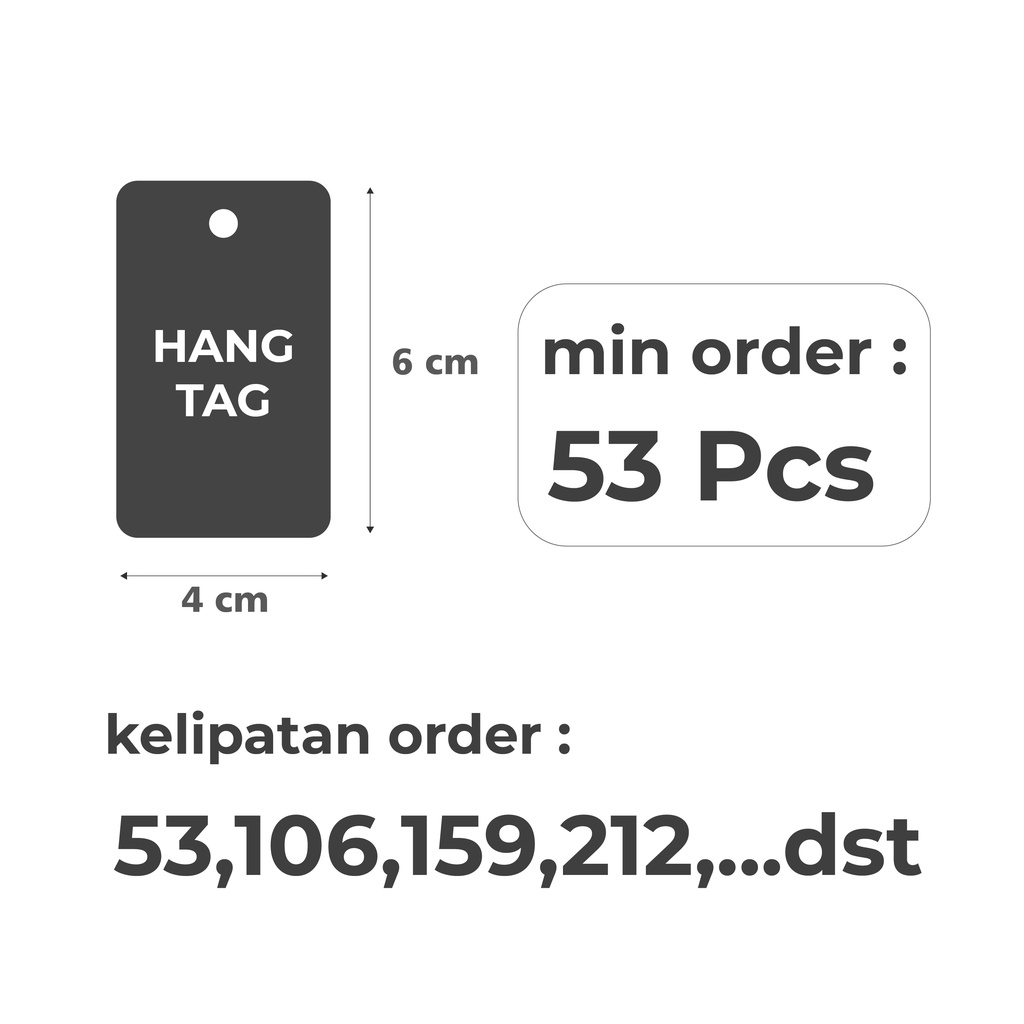 HANG TAG

6 cm

4 cm

min order :
53 Pcs

kelipatan order :

53,106,159,212,...dst