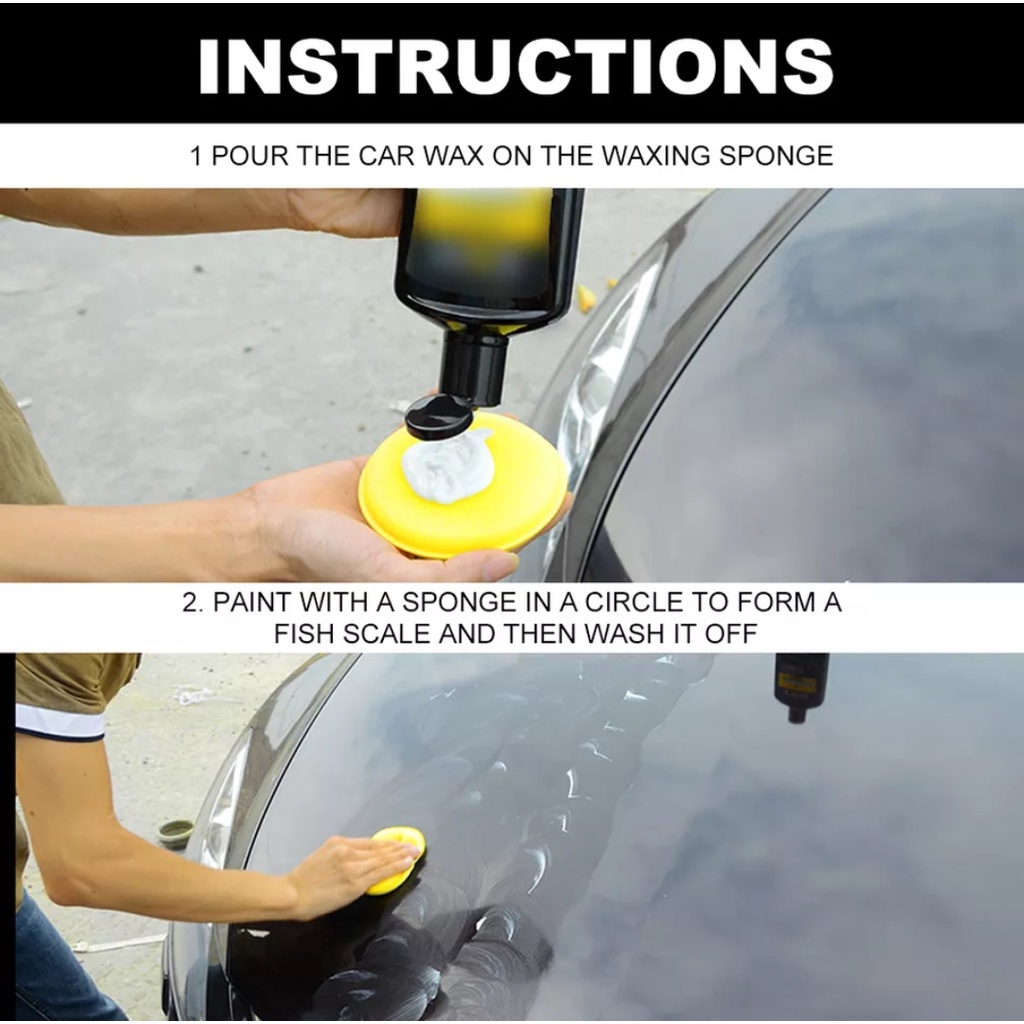 INSTRUCTIONS

1 POUR THE CAR WAX ON THE WAXING SPONGE

2. PAINT WITH A SPONGE IN A CIRCLE TO FORM A FISH SCALE AND THEN WASH IT OFF