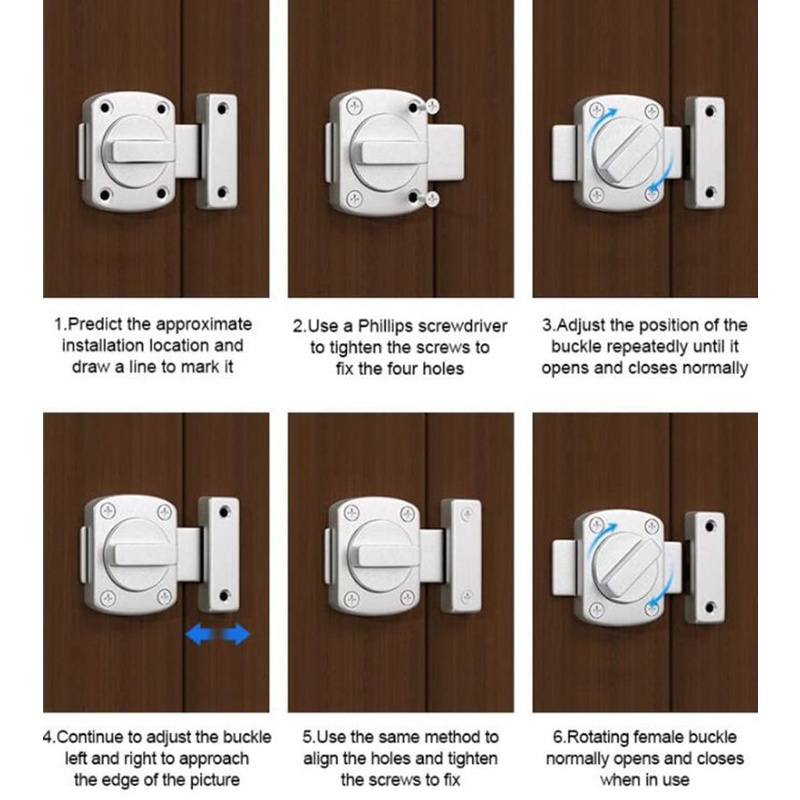 1.Predict the approximate installation location and draw a line to mark it

2.Use a Phillips screwdriver to tighten the screws to fix the four holes

3.Adjust the position of the buckle repeatedly until it opens and closes normally

4.Continue to adjust the buckle left and right to approach the edge of the picture

5.Use the same method to align the holes and tighten the screws to fix

6.Rotating female buckle normally opens and closes when in use