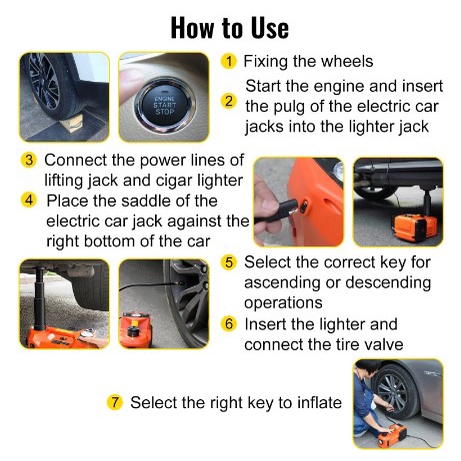 How to Use

ENGINE START STOP

1 Fixing the wheels

2 Start the engine and insert the pulg of the electric car jacks into the lighter jack

3 Connect the power lines of lifting jack and cigar lighter

4 Place the saddle of the electric car jack against the right bottom of the car

5 Select the correct key for ascending or descending operations

6 Insert the lighter and connect the tire valve

7 Select the right key to inflate