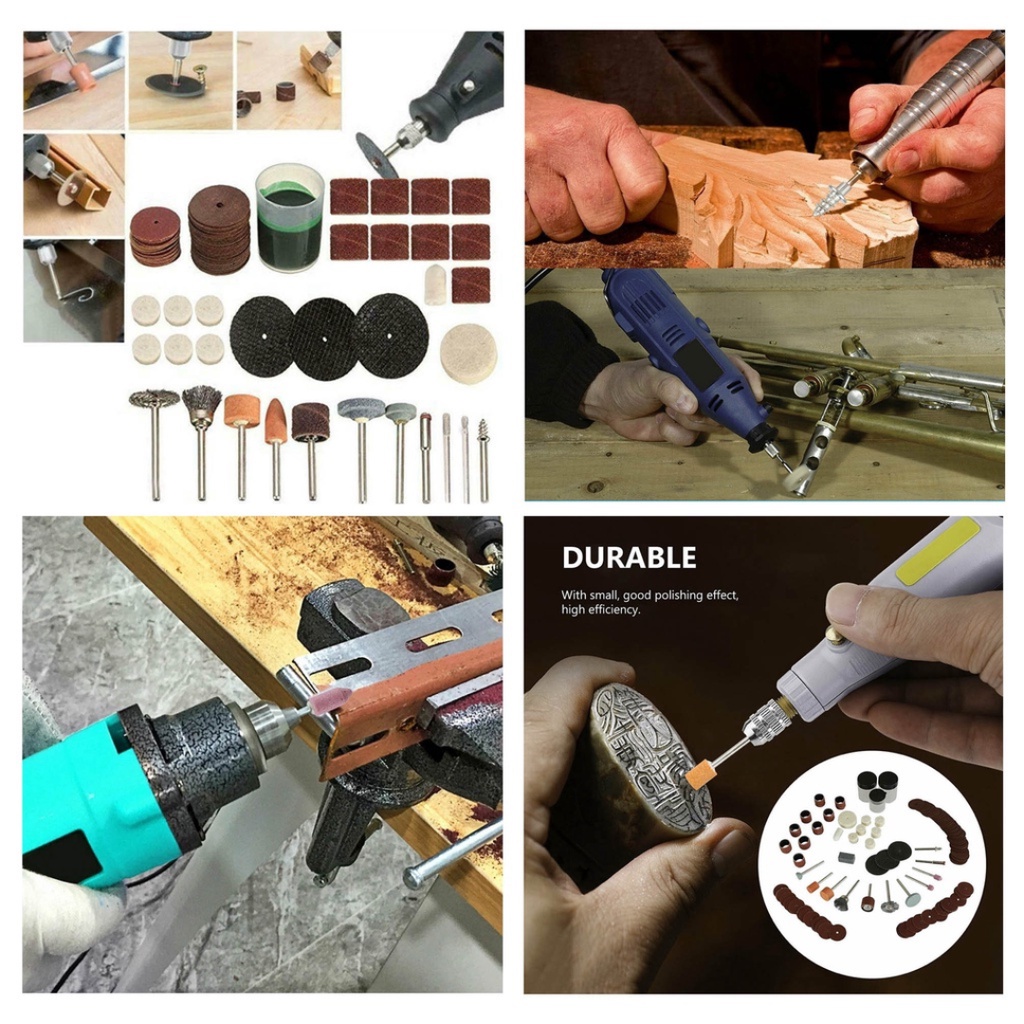 DURABLE

With small, good polishing effect, high efficiency.