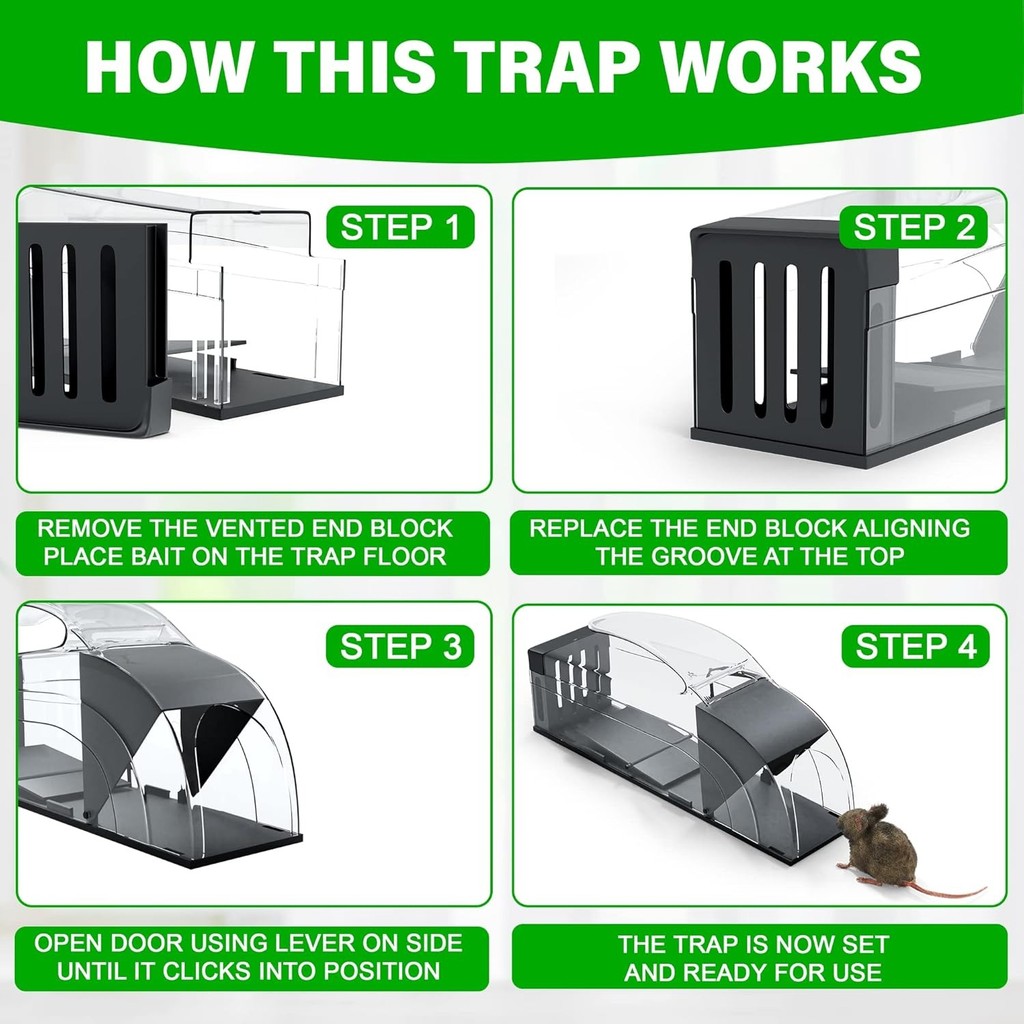 HOW THIS TRAP WORKS

STEP 1

REMOVE THE VENTED END BLOCK
PLACE BAIT ON THE TRAP FLOOR

STEP 2

REPLACE THE END BLOCK ALIGNING
THE GROOVE AT THE TOP

STEP 3

OPEN DOOR USING LEVER ON SIDE
UNTIL IT CLICKS INTO POSITION

STEP 4

THE TRAP IS NOW SET
AND READY FOR USE