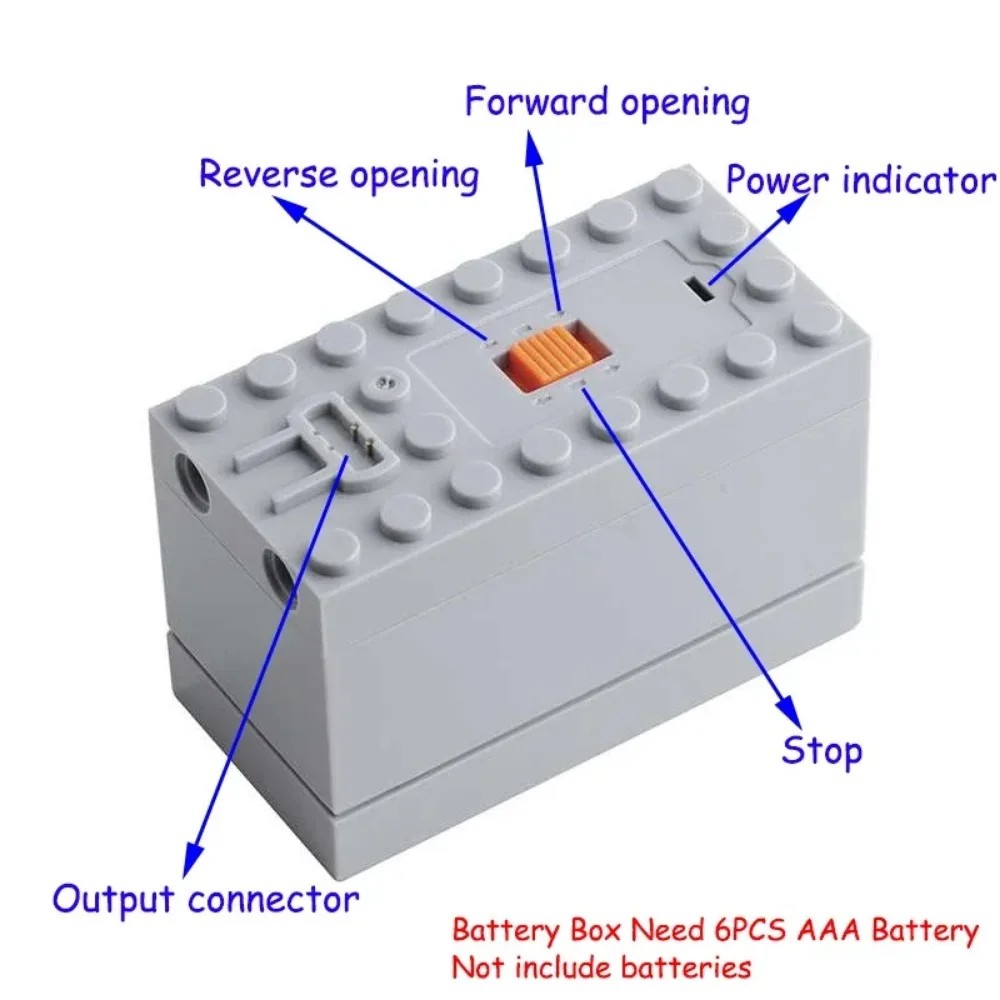 Forward opening

Reverse opening

Power indicator

Stop

Output connector

Battery Box Need 6PCS AAA Battery
Not include batteries