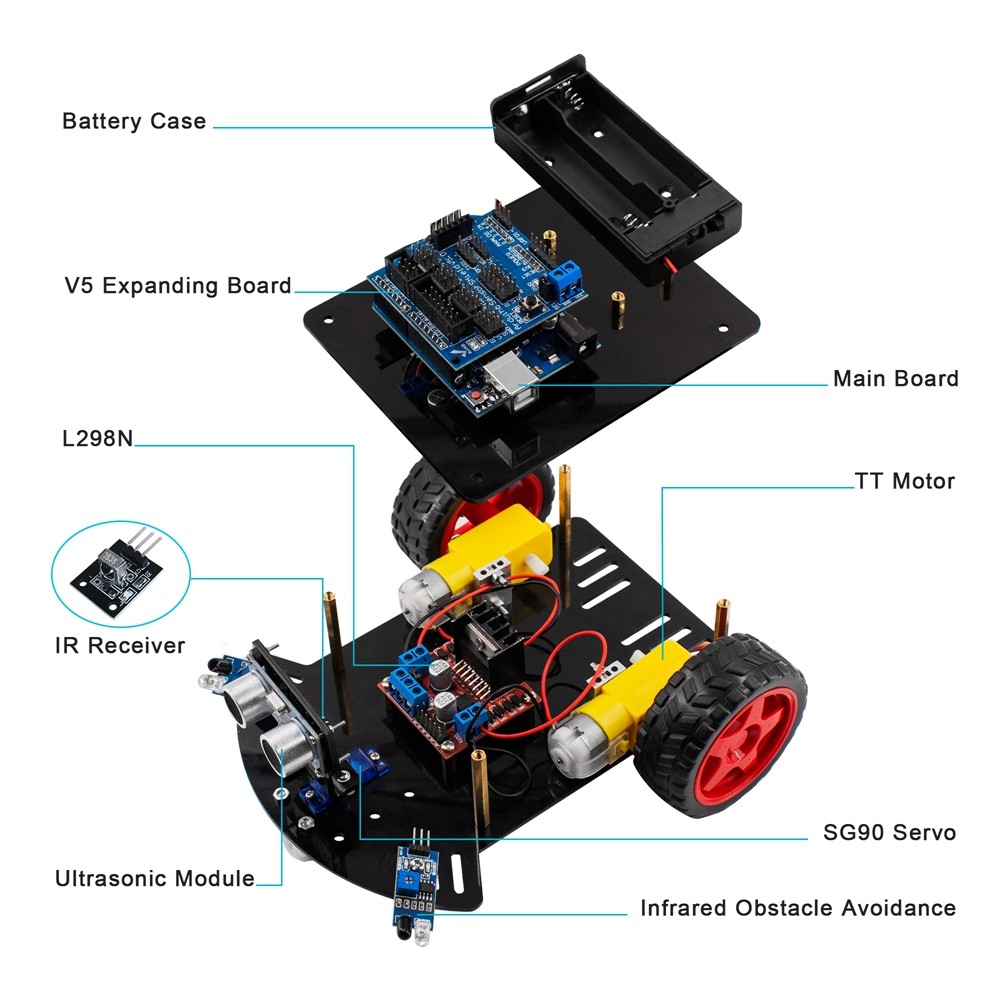 Battery Case

V5 Expanding Board

Main Board

L298N

TT Motor

IR Receiver

SG90 Servo

Ultrasonic Module

Infrared Obstacle Avoidance