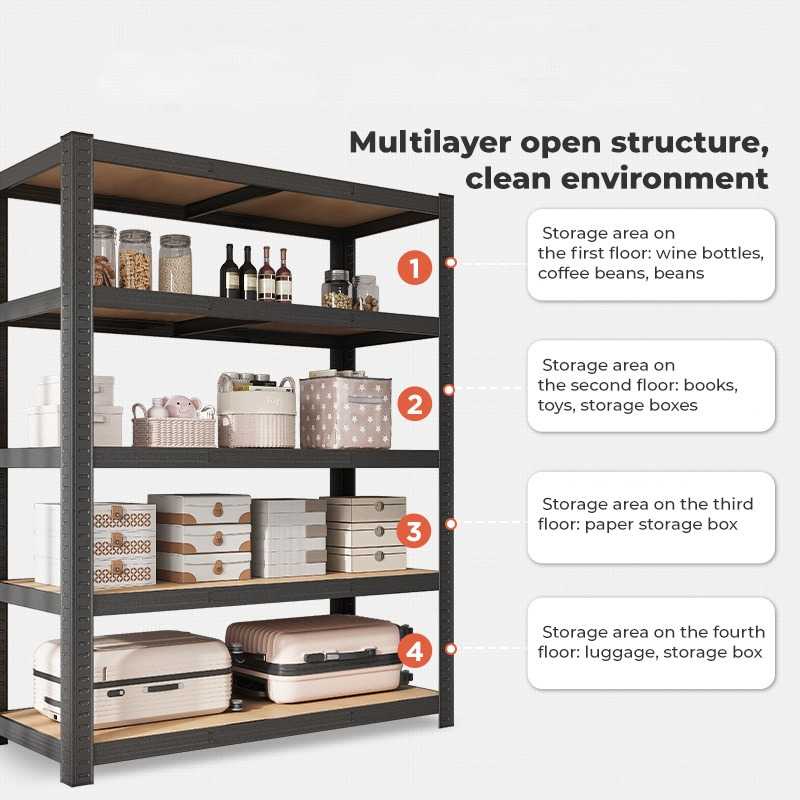 Multilayer open structure, clean environment

1

Storage area on the first floor: wine bottles, coffee beans, beans

2

Storage area on the second floor: books, toys, storage boxes

3

Storage area on the third floor: paper storage box

4

Storage area on the fourth floor: luggage, storage box