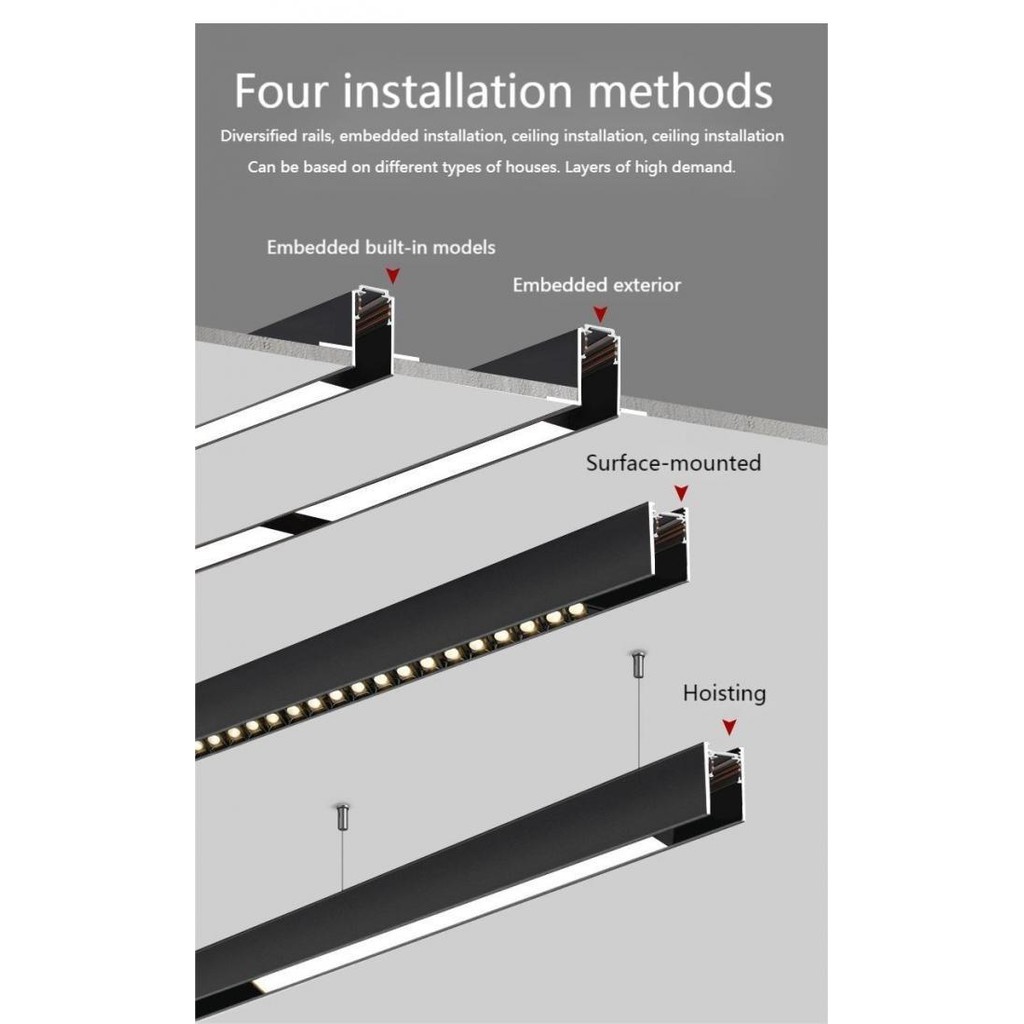 Four installation methods

Diversified rails, embedded installation, ceiling installation, ceiling installation
Can be based on different types of houses. Layers of high demand.

Embedded built-in models

Embedded exterior

Surface-mounted

Hoisting