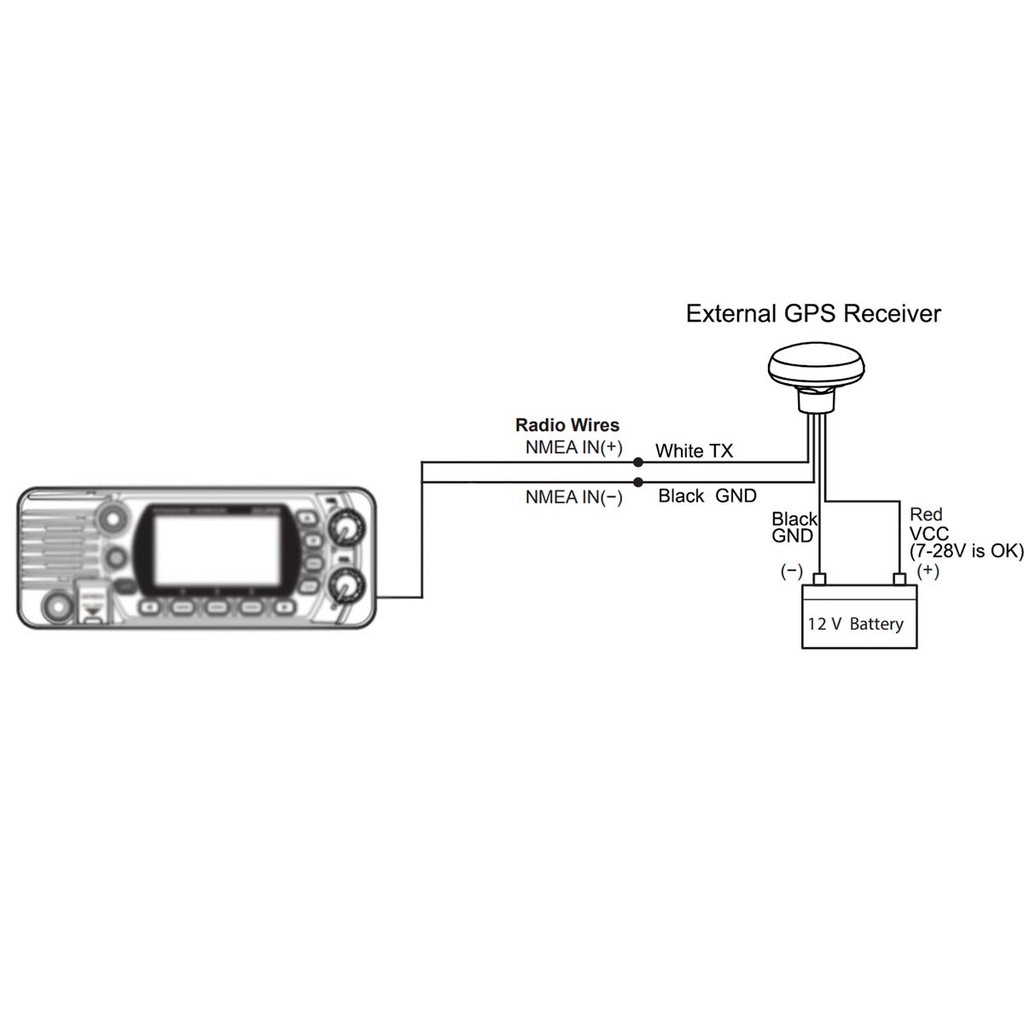 External GPS Receiver

Radio Wires
NMEA IN(+)
White TX

NMEA IN(−)
Black GND

Black
GND

Red
VCC
(7-28V is OK)

(−)
(+)

12 V Battery