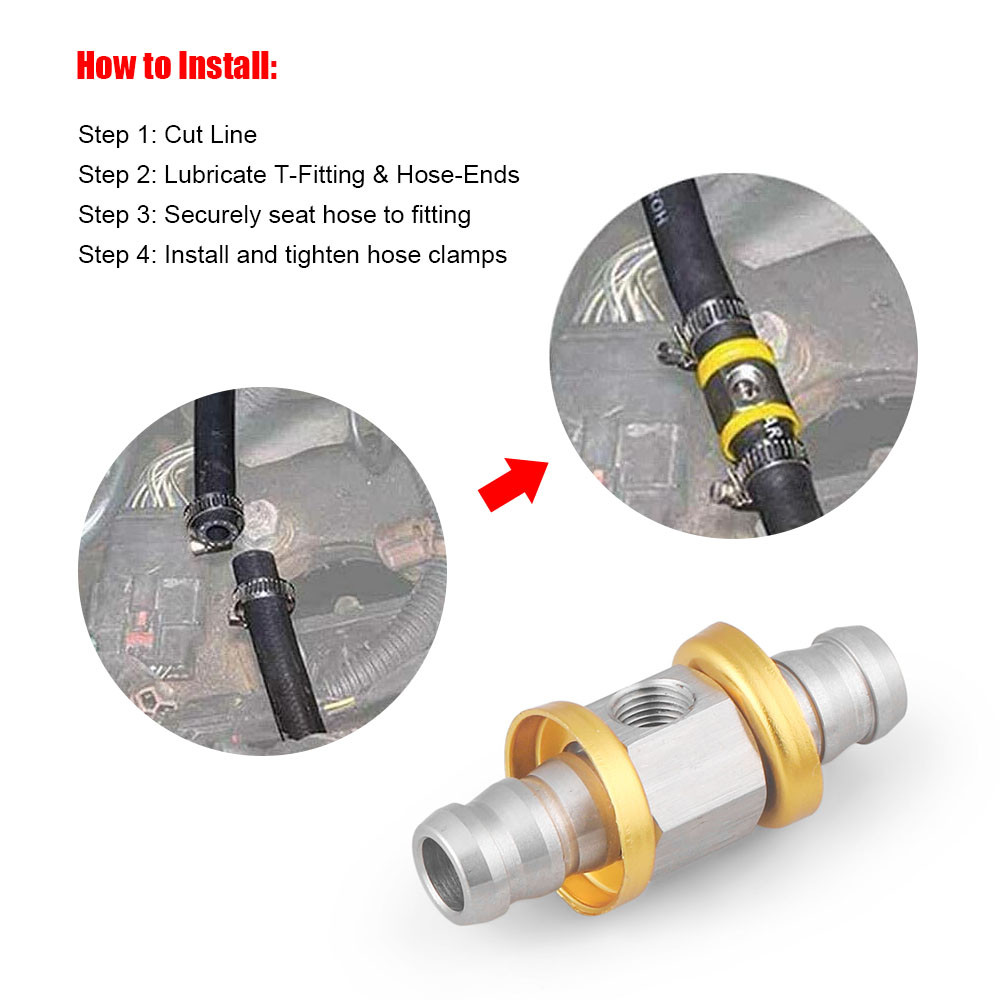 How to Install:

Step 1: Cut Line
Step 2: Lubricate T-Fitting & Hose-Ends
Step 3: Securely seat hose to fitting
Step 4: Install and tighten hose clamps