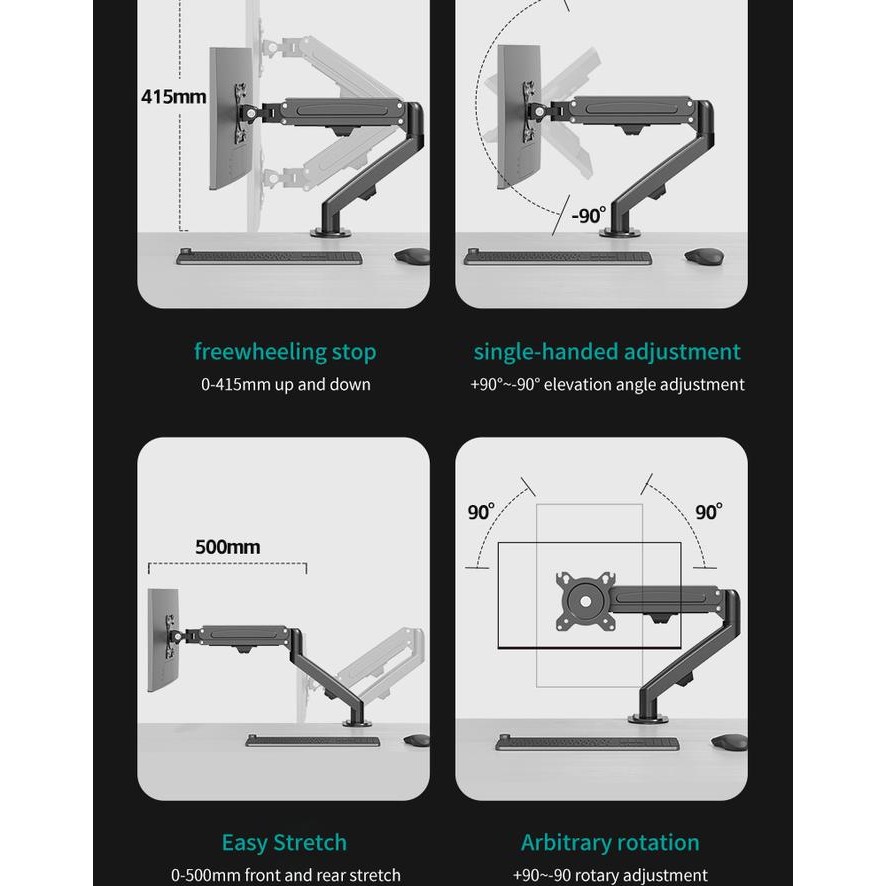 415mm

-90°

freewheeling stop

0-415mm up and down

single-handed adjustment

+90°~-90° elevation angle adjustment

500mm

90°

90°

Easy Stretch

0-500mm front and rear stretch

Arbitrary rotation

+90~-90 rotary adjustment