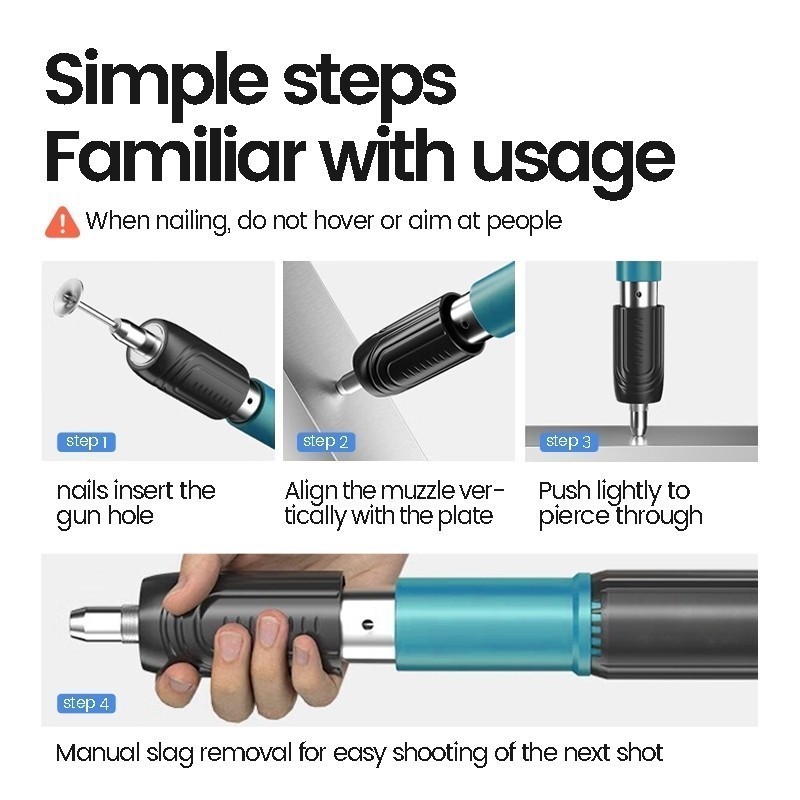 Simple steps
Familiar with usage

When nailing, do not hover or aim at people

step 1

nails insert the gun hole

step 2

Align the muzzle vertically with the plate

step 3

Push lightly to pierce through

step 4

Manual slag removal for easy shooting of the next shot