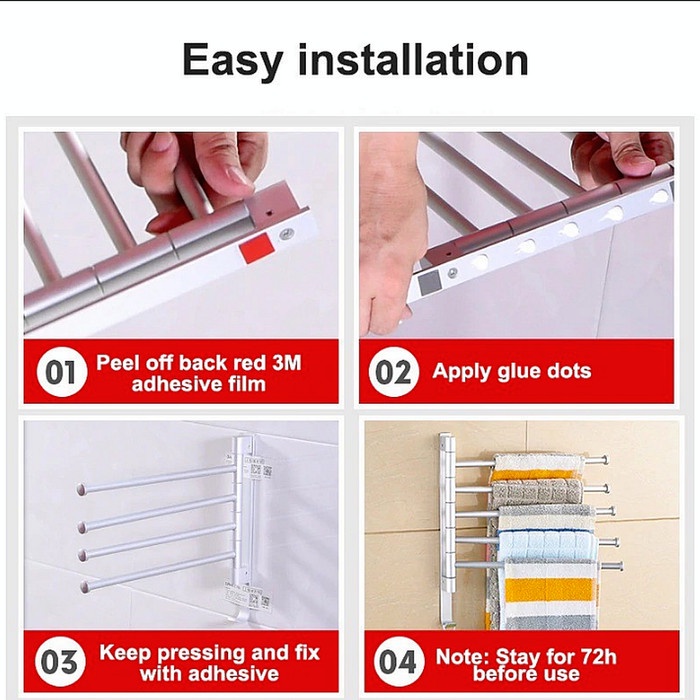 Easy installation

01 Peel off back red 3M adhesive film

02 Apply glue dots

03 Keep pressing and fix with adhesive

04 Note: Stay for 72h before use