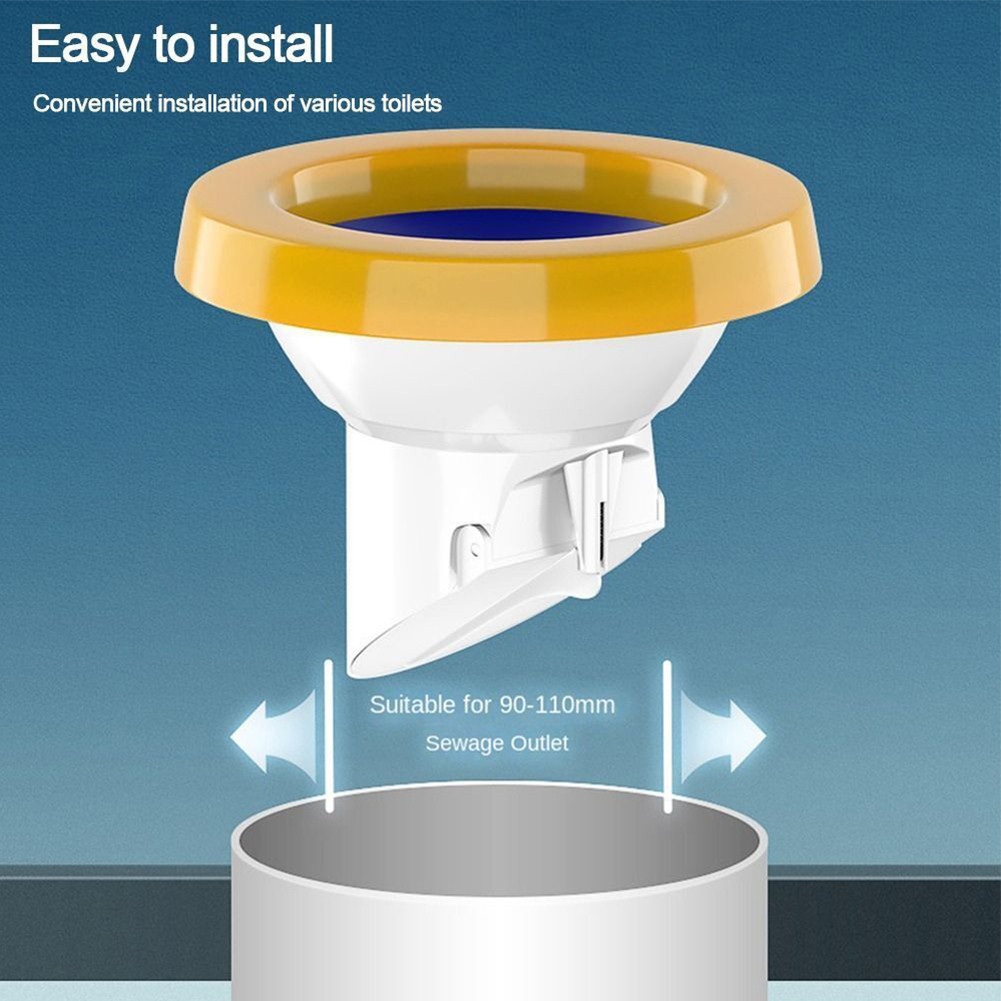 Easy to install

Convenient installation of various toilets

Suitable for 90-110mm
Sewage Outlet