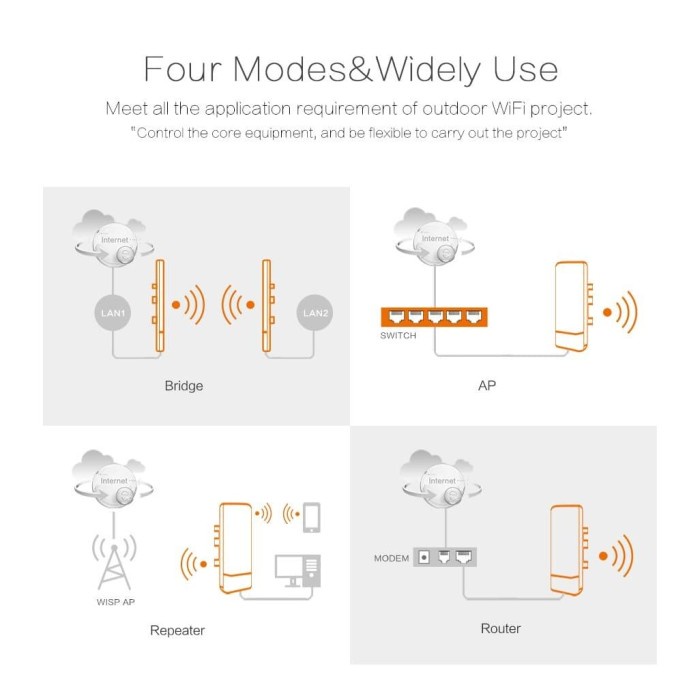 Four Modes&Widely Use

Meet all the application requirement of outdoor WiFi project.

"Control the core equipment, and be flexible to carry out the project"

Internet

LAN1

LAN2

Bridge

Internet

SWITCH

AP

Internet

WISP AP

Repeater

Internet

MODEM

Router