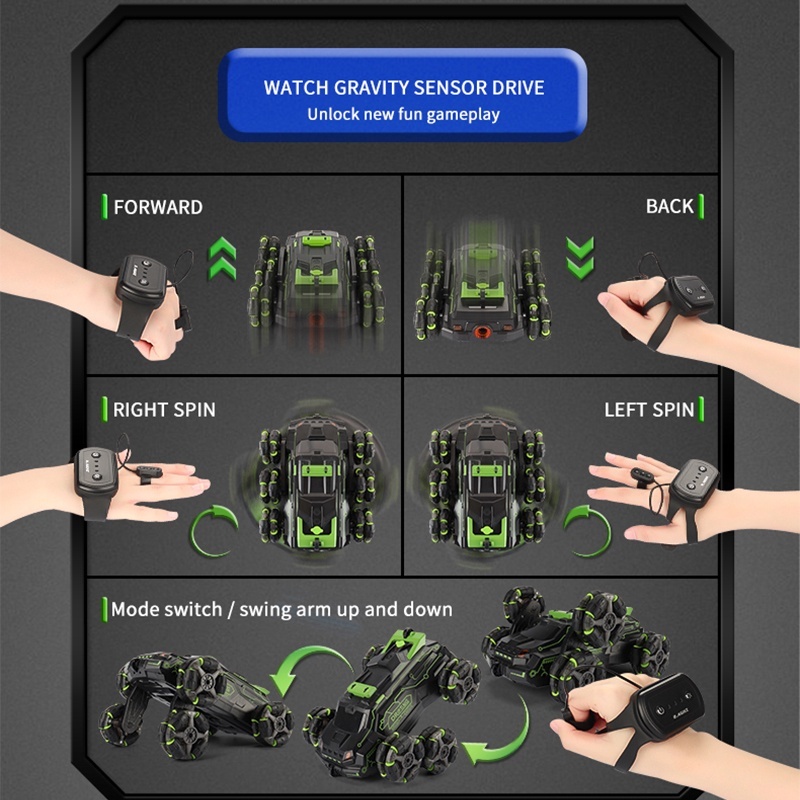 WATCH GRAVITY SENSOR DRIVE
Unlock new fun gameplay

FORWARD

BACK

RIGHT SPIN

LEFT SPIN

Mode switch / swing arm up and down