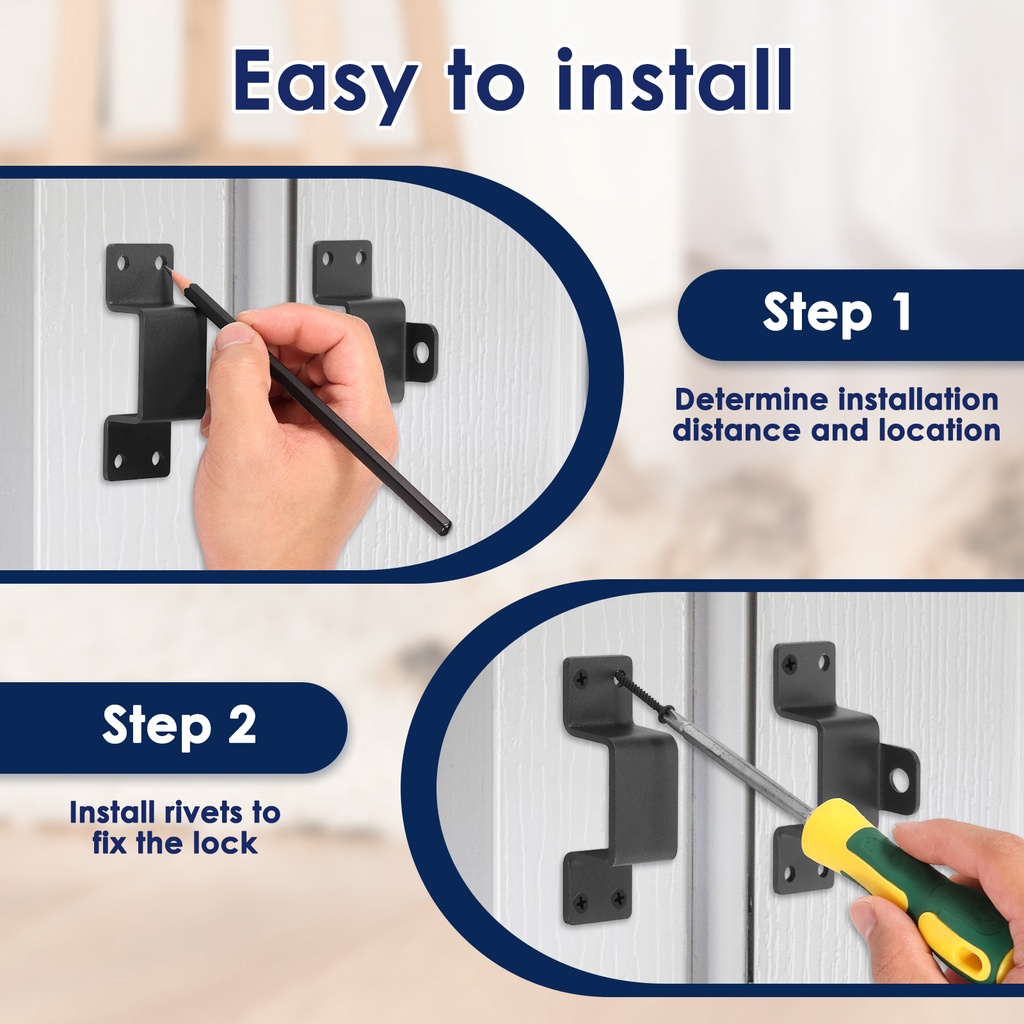 Easy to install

Step 1

Determine installation distance and location

Step 2

Install rivets to fix the lock