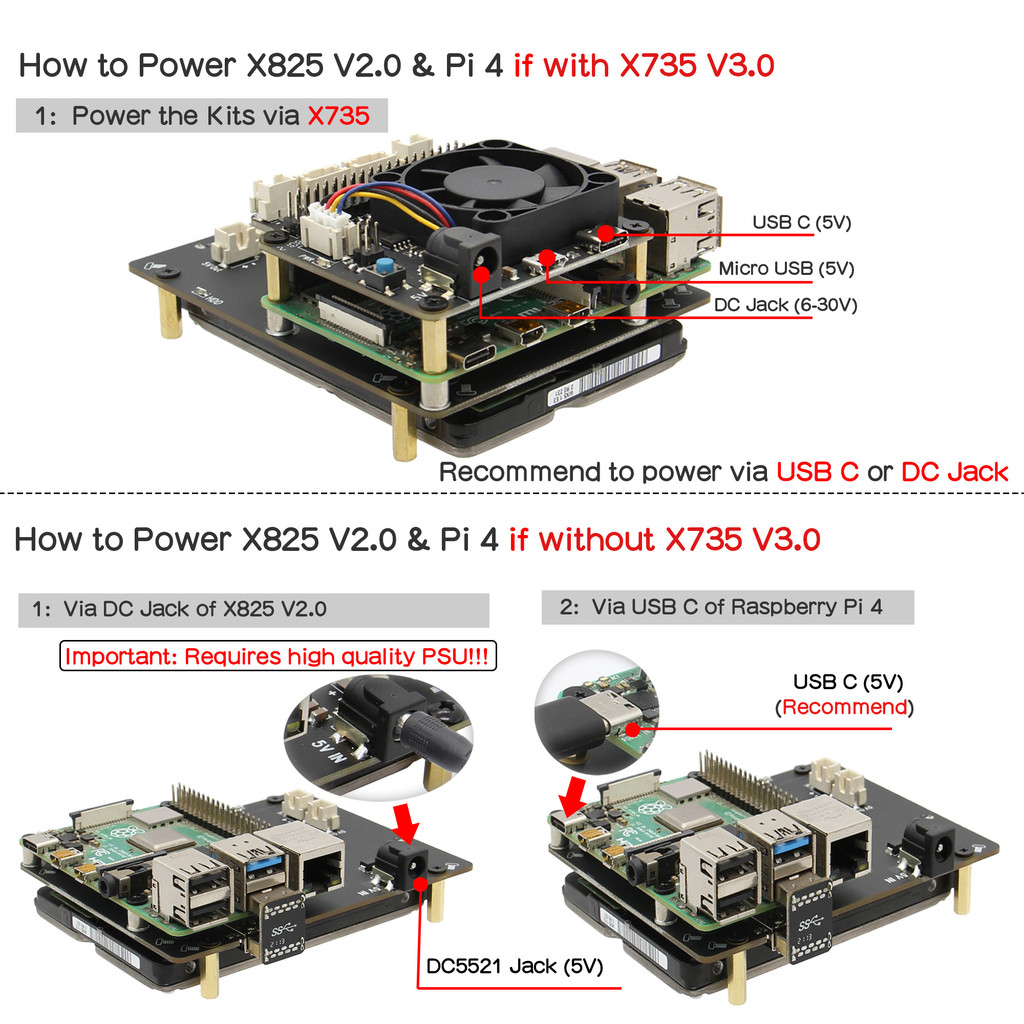 How to Power X825 V2.0 & Pi 4 if with X735 V3.0

1: Power the Kits via X735

USB C (5V)

Micro USB (5V)

DC Jack (6-30V)

Recommend to power via USB C or DC Jack

How to Power X825 V2.0 & Pi 4 if without X735 V3.0

1: Via DC Jack of X825 V2.0

Important: Requires high quality PSU!!!

5V IN

DC5521 Jack (5V)

2: Via USB C of Raspberry Pi 4

USB C (5V)
(Recommend)