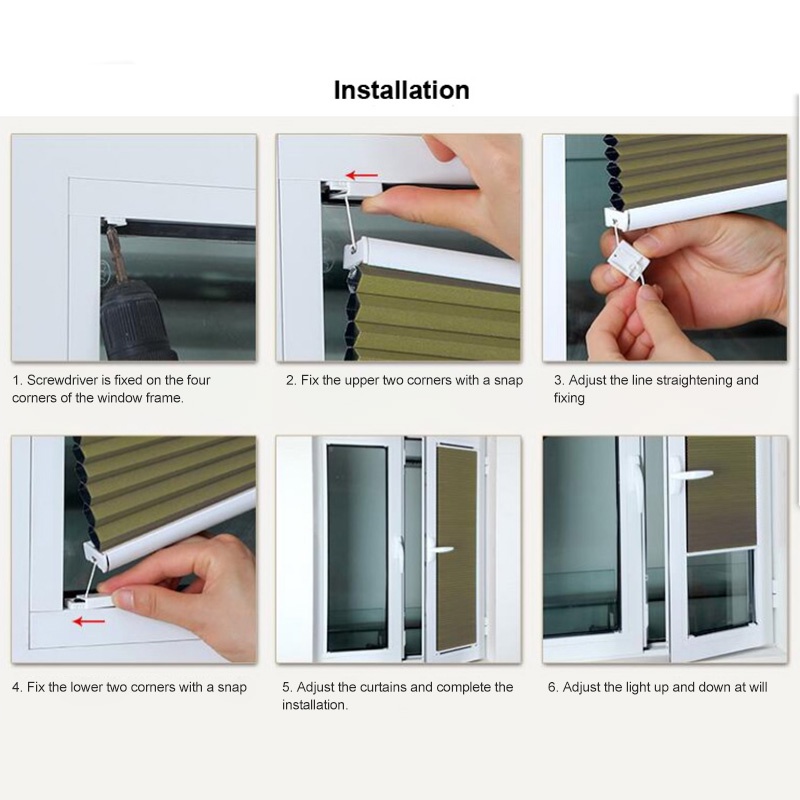 Installation

1. Screwdriver is fixed on the four corners of the window frame.

2. Fix the upper two corners with a snap

3. Adjust the line straightening and fixing

4. Fix the lower two corners with a snap

5. Adjust the curtains and complete the installation.

6. Adjust the light up and down at will