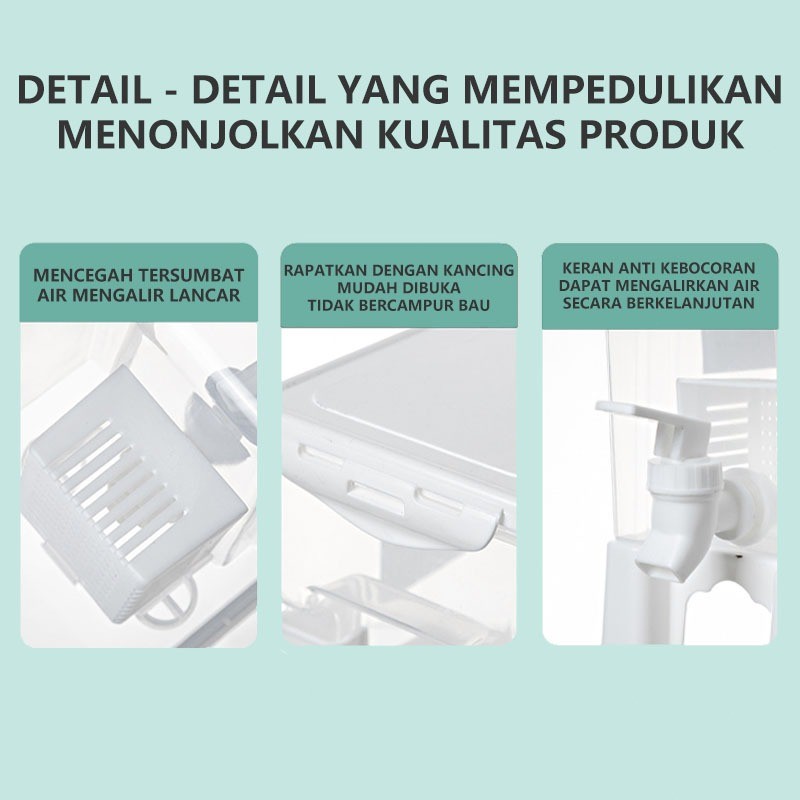 DETAIL - DETAIL YANG MEMPEDULIKAN MENONJOLKAN KUALITAS PRODUK

MENCEGAH TERSUMBAT
AIR MENGALIR LANCAR

RAPATKAN DENGAN KANCING
MUDAH DIBUKA
TIDAK BERCAMPUR BAU

KERAN ANTI KEBOCORAN
DAPAT MENGALIRKAN AIR
SECARA BERKELANJUTAN