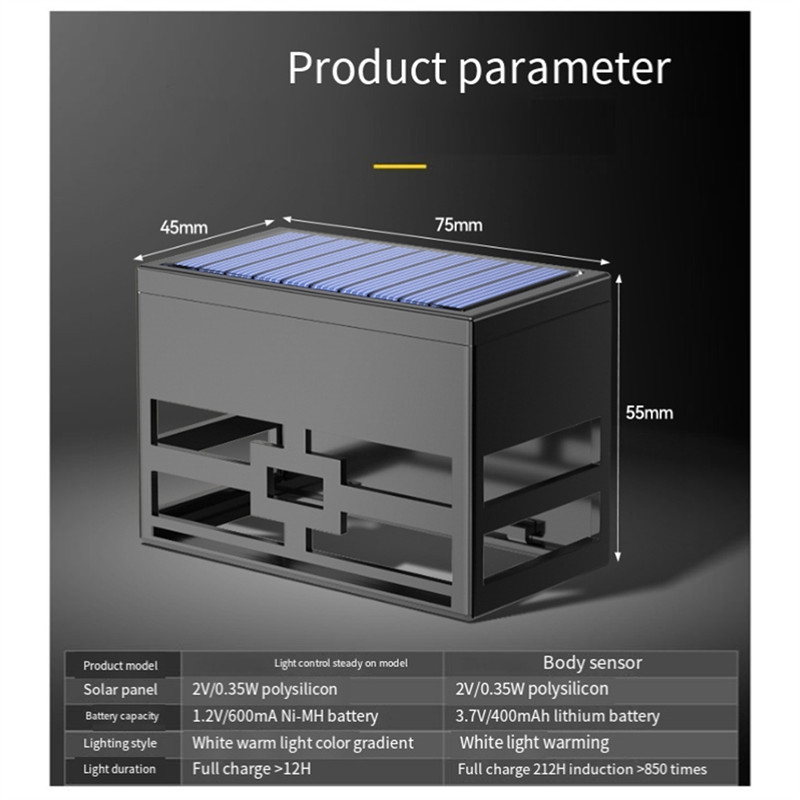 Product parameter

45mm

75mm

55mm

| Product model | Light control steady on model | Body sensor |
|---|---|---|
| Solar panel | 2V/0.35W polysilicon | 2V/0.35W polysilicon |
| Battery capacity | 1.2V/600mA Ni-MH battery | 3.7V/400mAh lithium battery |
| Lighting style | White warm light color gradient | White light warming |
| Light duration | Full charge >12H | Full charge 212H induction >850 times |