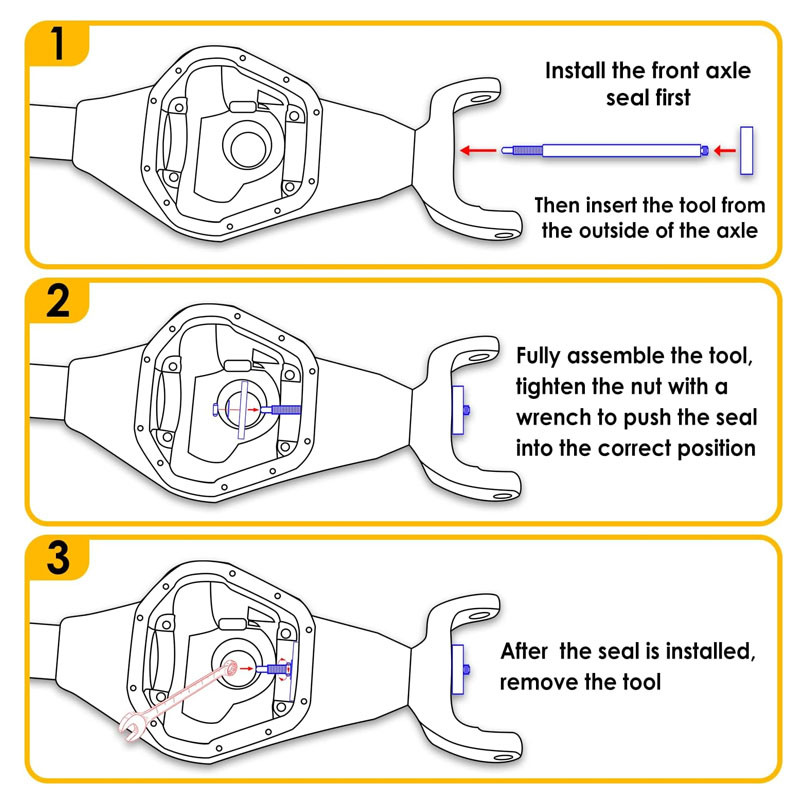 1

Install the front axle seal first

Then insert the tool from the outside of the axle

2

Fully assemble the tool, tighten the nut with a wrench to push the seal into the correct position

3

After  the seal is installed, remove the tool