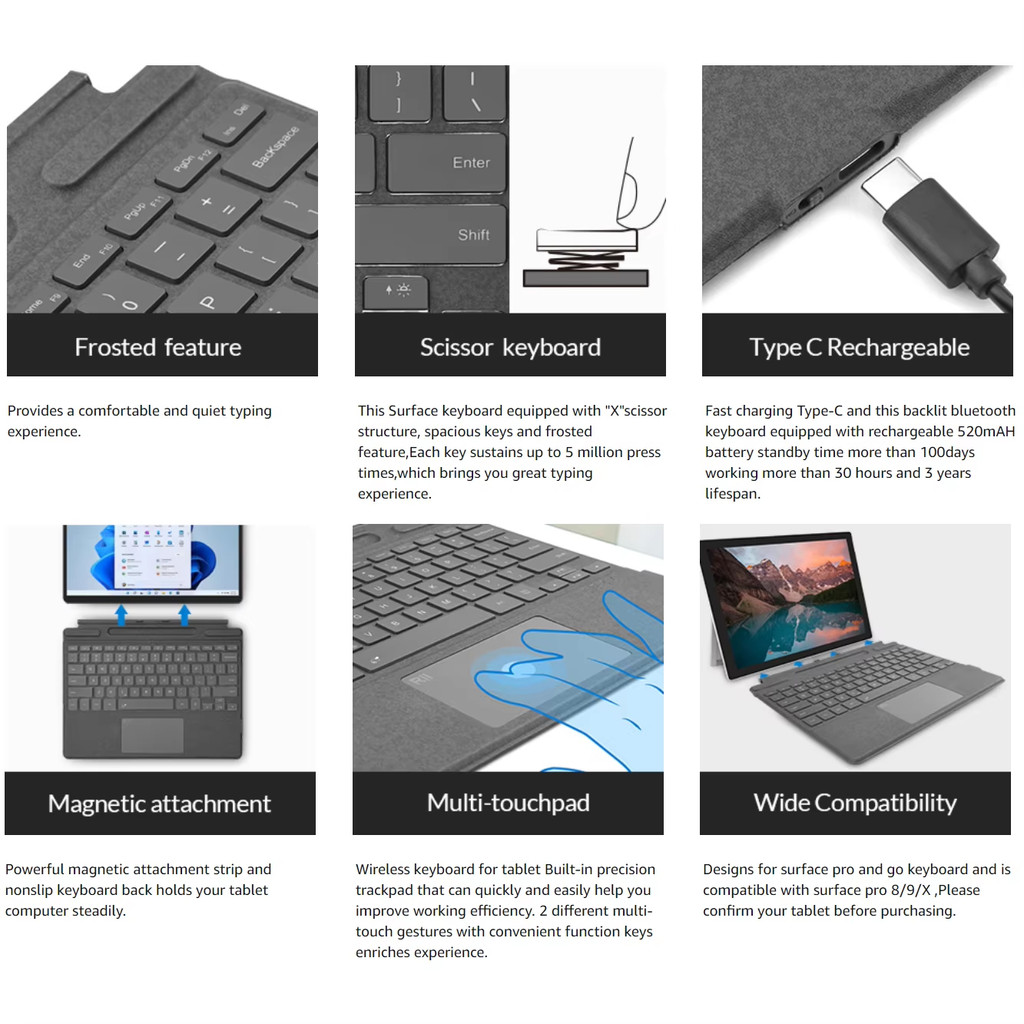 Frosted feature

Provides a comfortable and quiet typing experience.

Enter

Shift

Scissor keyboard

This Surface keyboard equipped with "X"scissor structure, spacious keys and frosted feature,Each key sustains up to 5 million press times,which brings you great typing experience.

Type C Rechargeable

Fast charging Type-C and this backlit bluetooth keyboard equipped with rechargeable 520mAH battery standby time more than 100days working more than 30 hours and 3 years lifespan.

Magnetic attachment

Powerful magnetic attachment strip and nonslip keyboard back holds your tablet computer steadily.

Multi-touchpad

Wireless keyboard for tablet Built-in precision trackpad that can quickly and easily help you improve working efficiency. 2 different multi-touch gestures with convenient function keys enriches experience.

Wide Compatibility

Designs for surface pro and go keyboard and is compatible with surface pro 8/9/X ,Please confirm your tablet before purchasing.