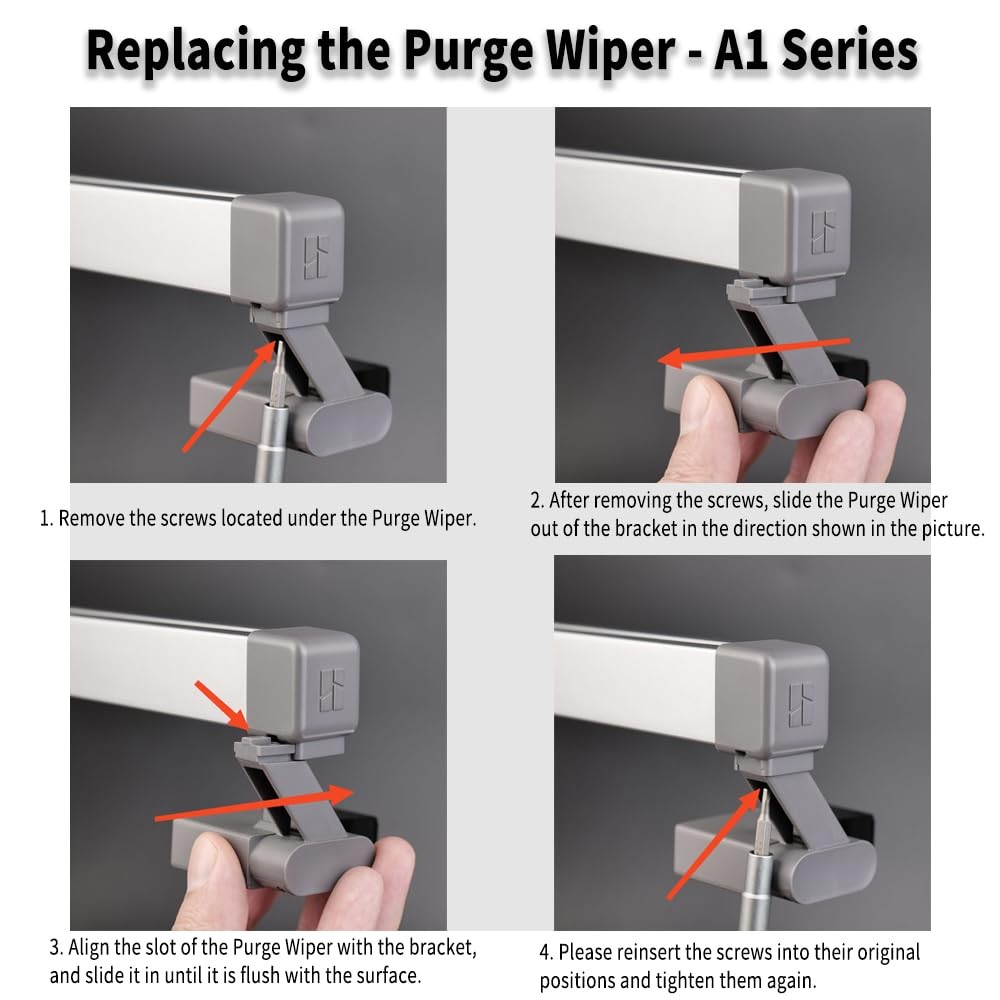 Replacing the Purge Wiper - A1 Series

1. Remove the screws located under the Purge Wiper.

2. After removing the screws, slide the Purge Wiper out of the bracket in the direction shown in the picture.

3. Align the slot of the Purge Wiper with the bracket, and slide it in until it is flush with the surface.

4. Please reinsert the screws into their original positions and tighten them again.