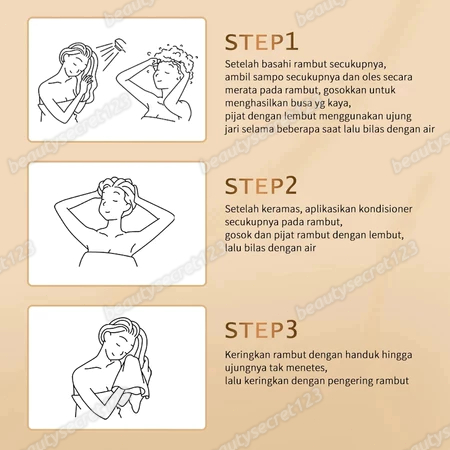 STEP1
Setelah basahi rambut secukupnya, ambil sampo secukupnya dan oles secara merata pada rambut, gosokkan untuk menghasilkan busa yg kaya, pijat dengan lembut menggunakan ujung jari selama beberapa saat lalu bilas dengan air

STEP2
Setelah keramas, aplikasikan kondisioner secukupnya pada rambut, gosok dan pijat rambut dengan lembut, lalu bilas dengan air

STEP3
Keringkan rambut dengan handuk hingga ujungnya tak menetes, lalu keringkan dengan pengering rambut

beautysecret123