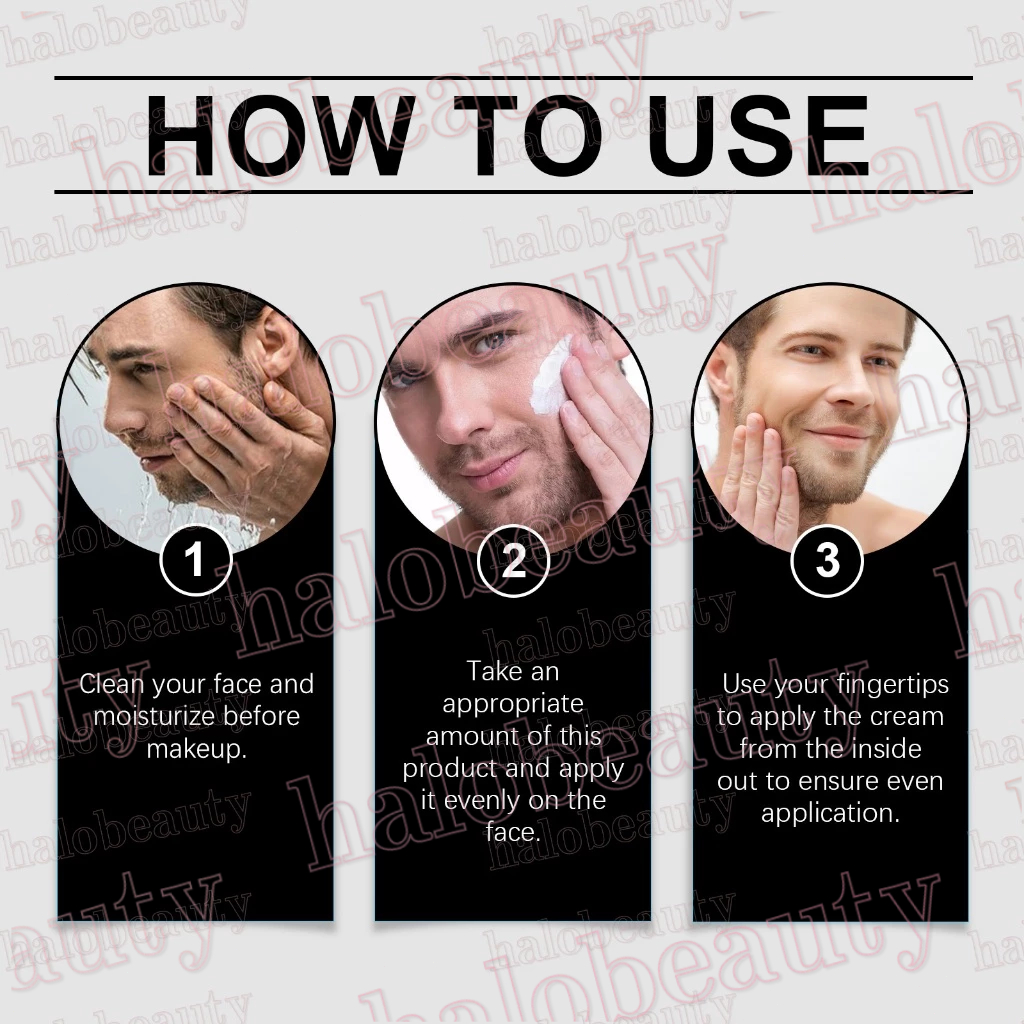 HOW TO USE

1

Clean your face and moisturize before makeup.

2

Take an appropriate amount of this product and apply it evenly on the face.

3

Use your fingertips to apply the cream from the inside out to ensure even application.

halobeauty