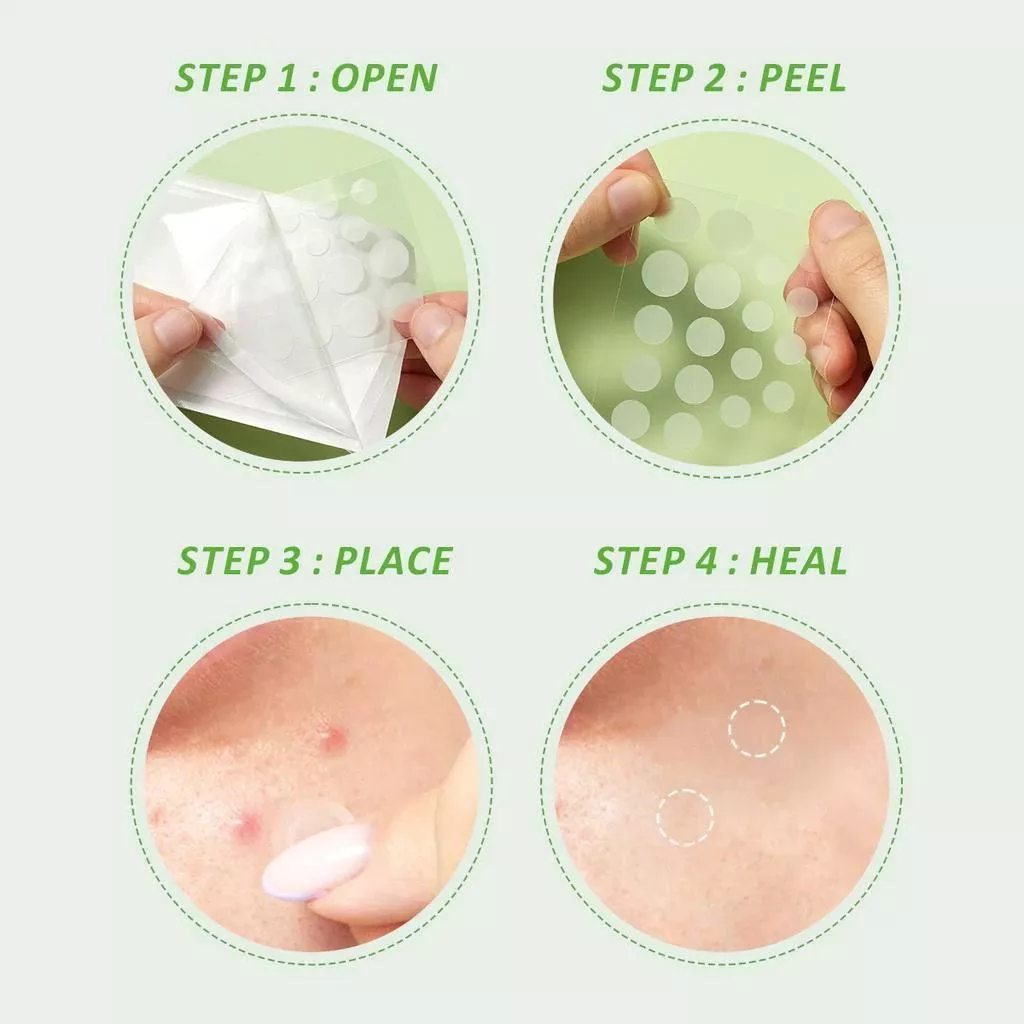 STEP 1 : OPEN

STEP 2 : PEEL

STEP 3 : PLACE

STEP 4 : HEAL