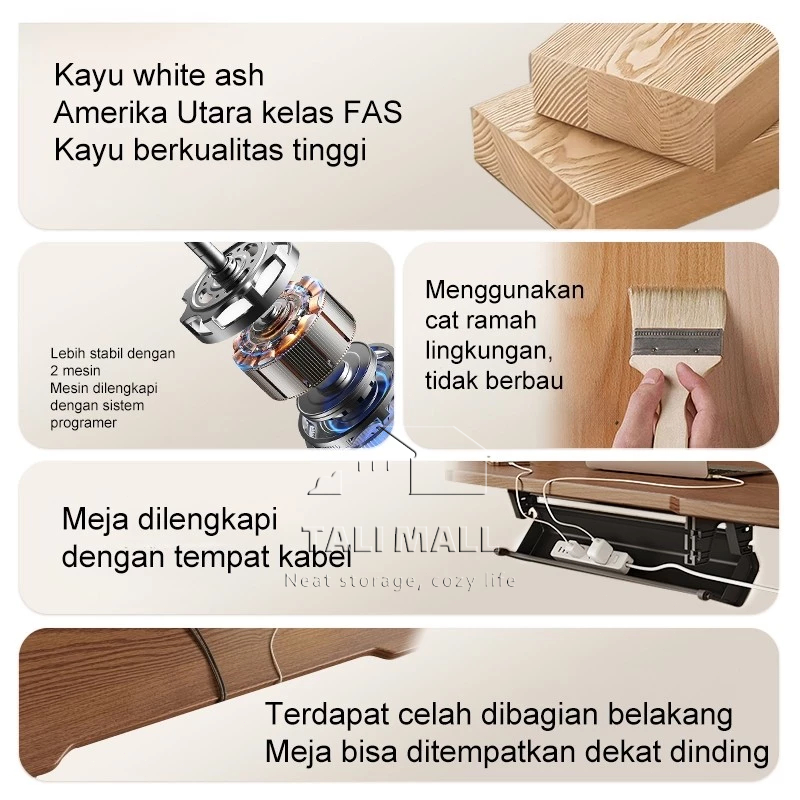 Kayu white ash
Amerika Utara kelas FAS
Kayu berkualitas tinggi

Lebih stabil dengan 2 mesin
Mesin dilengkapi dengan sistem programer

Menggunakan cat ramah lingkungan, tidak berbau

Meja dilengkapi dengan tempat kabel

TALI MALL
Neat storage, cozy life

Terdapat celah dibagian belakang
Meja bisa ditempatkan dekat dinding