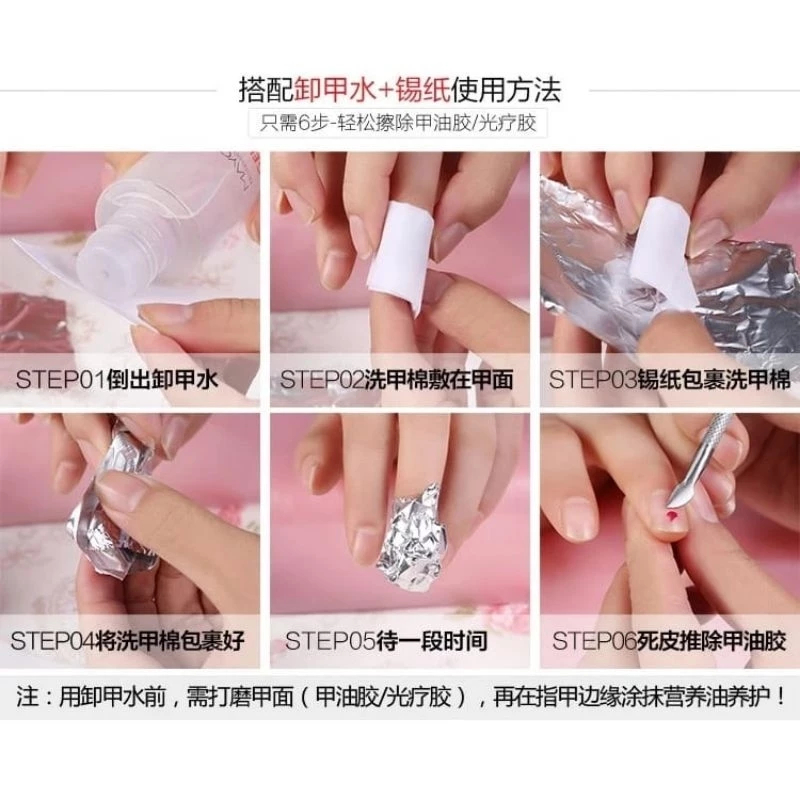 搭配卸甲水+锡纸使用方法

只需6步-轻松擦除甲油胶/光疗胶

STEP01倒出卸甲水

STEP02洗甲棉敷在甲面

STEP03锡纸包裹洗甲棉

STEP04将洗甲棉包裹好

STEP05待一段时间

STEP06死皮推除甲油胶

注：用卸甲水前，需打磨甲面（甲油胶/光疗胶），再在指甲边缘涂抹营养油养护！