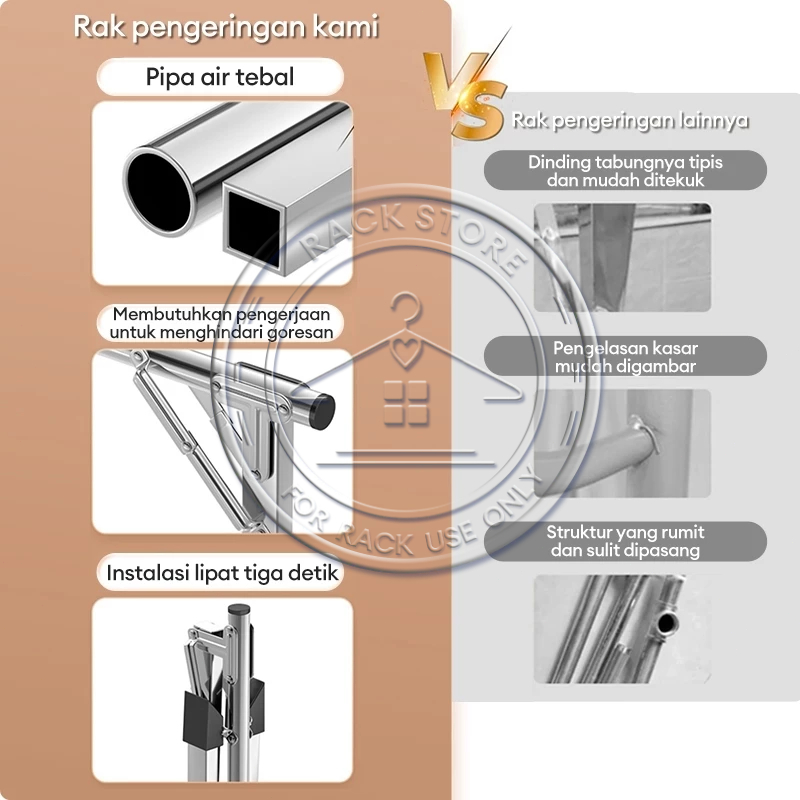 Rak pengeringan kami

Pipa air tebal

Membutuhkan pengerjaan untuk menghindari goresan

Instalasi lipat tiga detik

VS

Rak pengeringan lainnya

Dinding tabungnya tipis dan mudah ditekuk

Pengelasan kasar mudah digambar

Struktur yang rumit dan sulit dipasang

RACK STORE

FOR RACK USE ONLY