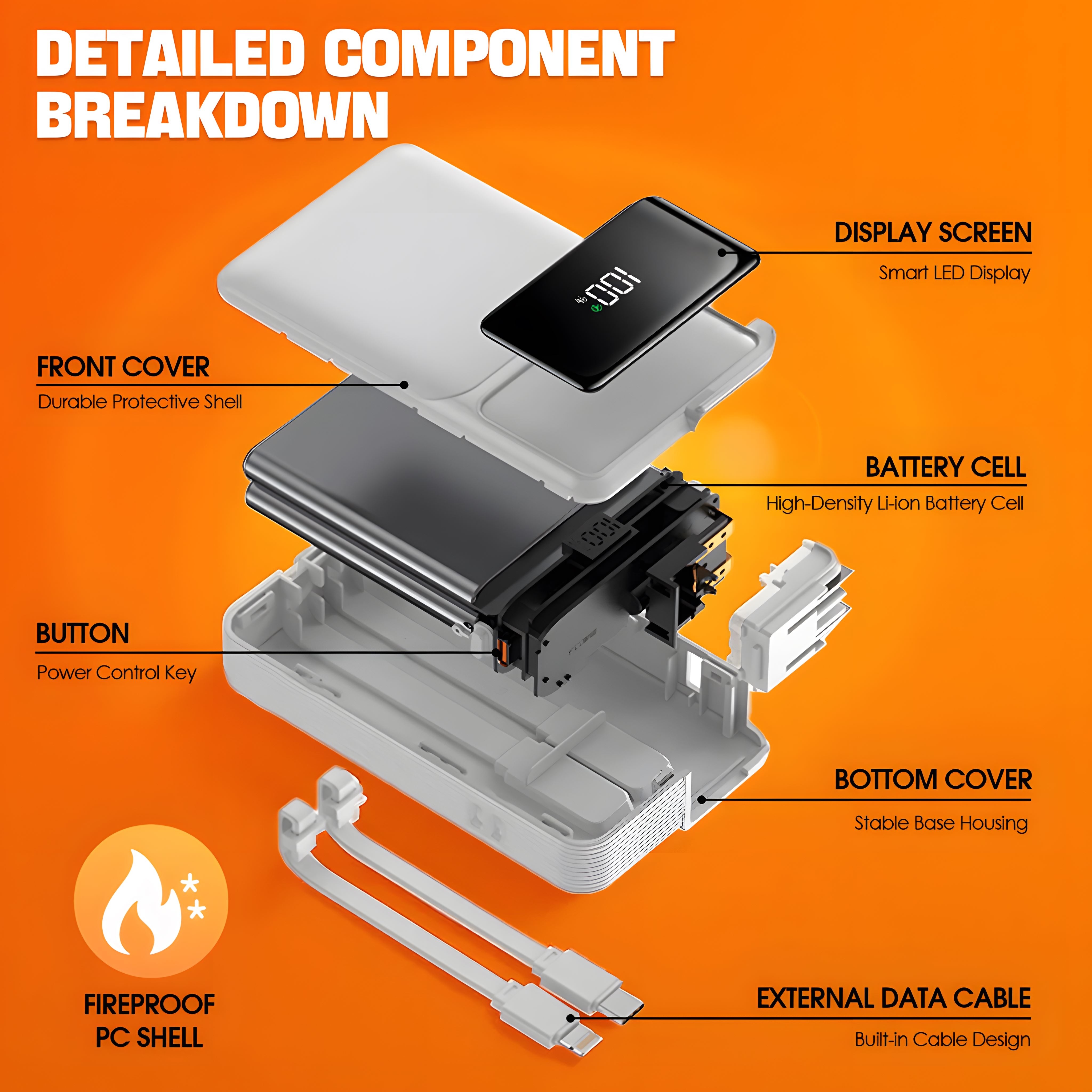 DETAILED COMPONENT BREAKDOWN

DISPLAY SCREEN
Smart LED Display

100

FRONT COVER
Durable Protective Shell

BATTERY CELL
High-Density Li-ion Battery Cell

BUTTON
Power Control Key

BOTTOM COVER
Stable Base Housing

FIREPROOF PC SHELL

EXTERNAL DATA CABLE
Built-in Cable Design