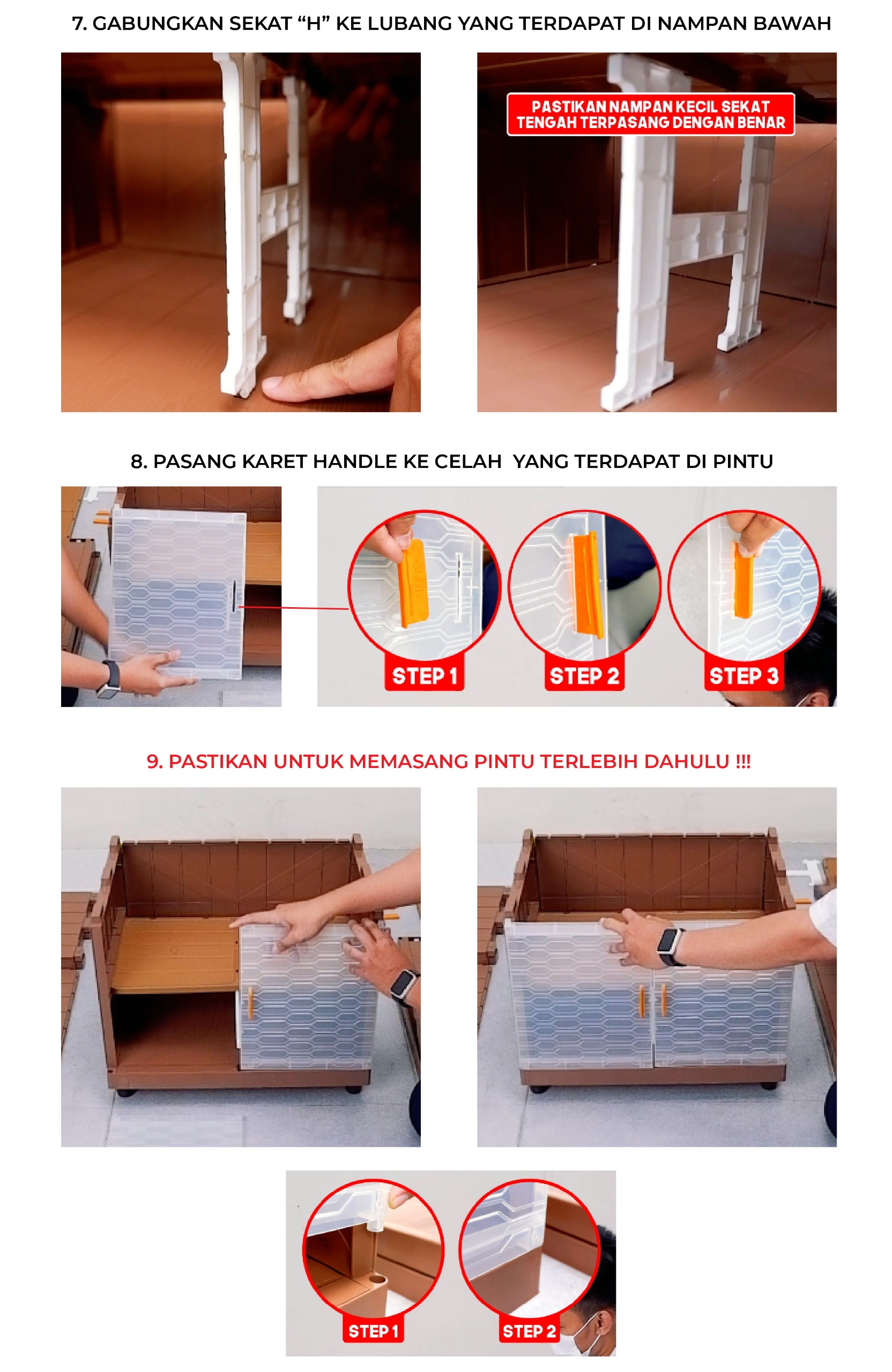 7. GABUNGKAN SEKAT “H” KE LUBANG YANG TERDAPAT DI NAMPAN BAWAH

PASTIKAN NAMPAN KECIL SEKAT TENGAH TERPASANG DENGAN BENAR

8. PASANG KARET HANDLE KE CELAH YANG TERDAPAT DI PINTU

STEP 1

STEP 2

STEP 3

9. PASTIKAN UNTUK MEMASANG PINTU TERLEBIH DAHULU !!!

STEP 1

STEP 2