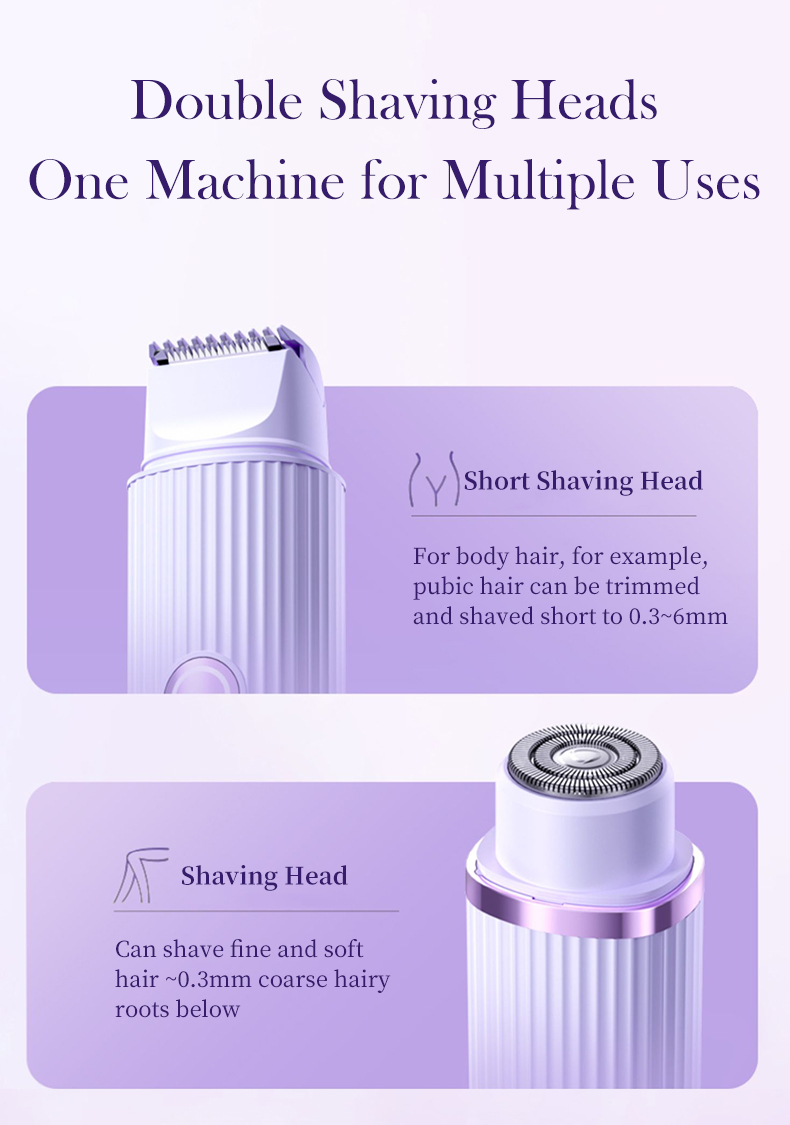 Double Shaving Heads
One Machine for Multiple Uses

Short Shaving Head

For body hair, for example, pubic hair can be trimmed and shaved short to 0.3~6mm

Shaving Head

Can shave fine and soft hair ~0.3mm coarse hairy roots below