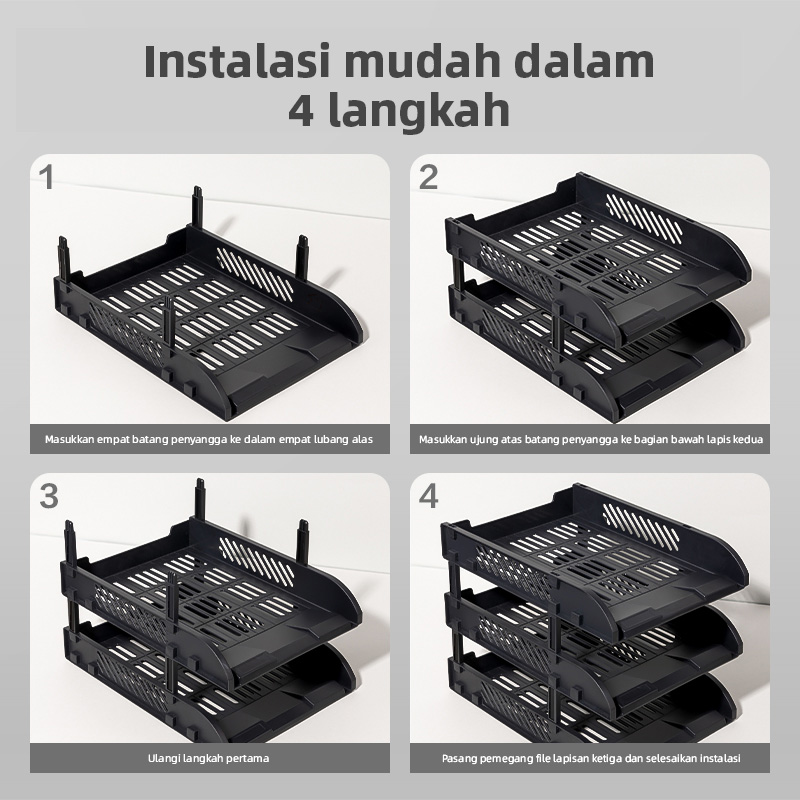 Instalasi mudah dalam 4 langkah

1

Masukkan empat batang penyangga ke dalam empat lubang alas

2

Masukkan ujung atas batang penyangga ke bagian bawah lapis kedua

3

Ulangi langkah pertama

4

Pasang pemegang file lapisan ketiga dan selesaikan instalasi