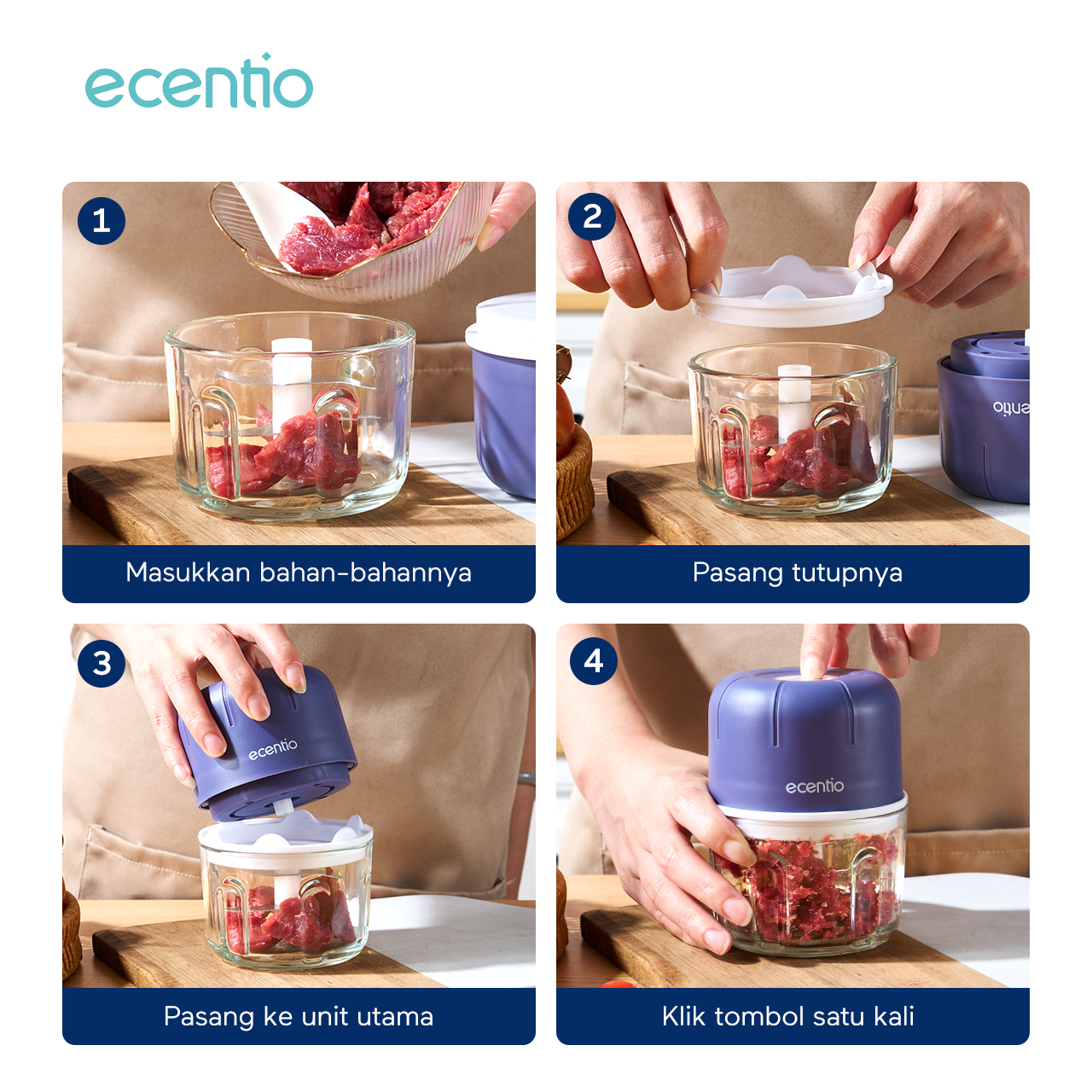 ecentio

1
Masukkan bahan-bahannya

2
ecentio
Pasang tutupnya

3
ecentio
Pasang ke unit utama

4
ecentio
Klik tombol satu kali