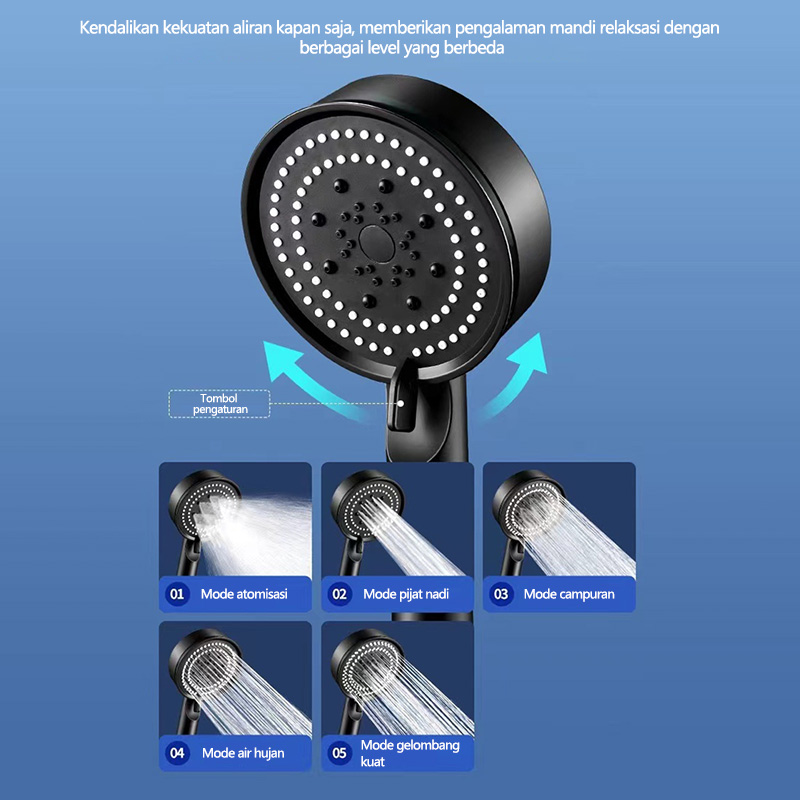 Kendalikan kekuatan aliran kapan saja, memberikan pengalaman mandi relaksasi dengan berbagai level yang berbeda

Tombol pengaturan

01 Mode atomisasi

02 Mode pijat nadi

03 Mode campuran

04 Mode air hujan

05 Mode gelombang kuat