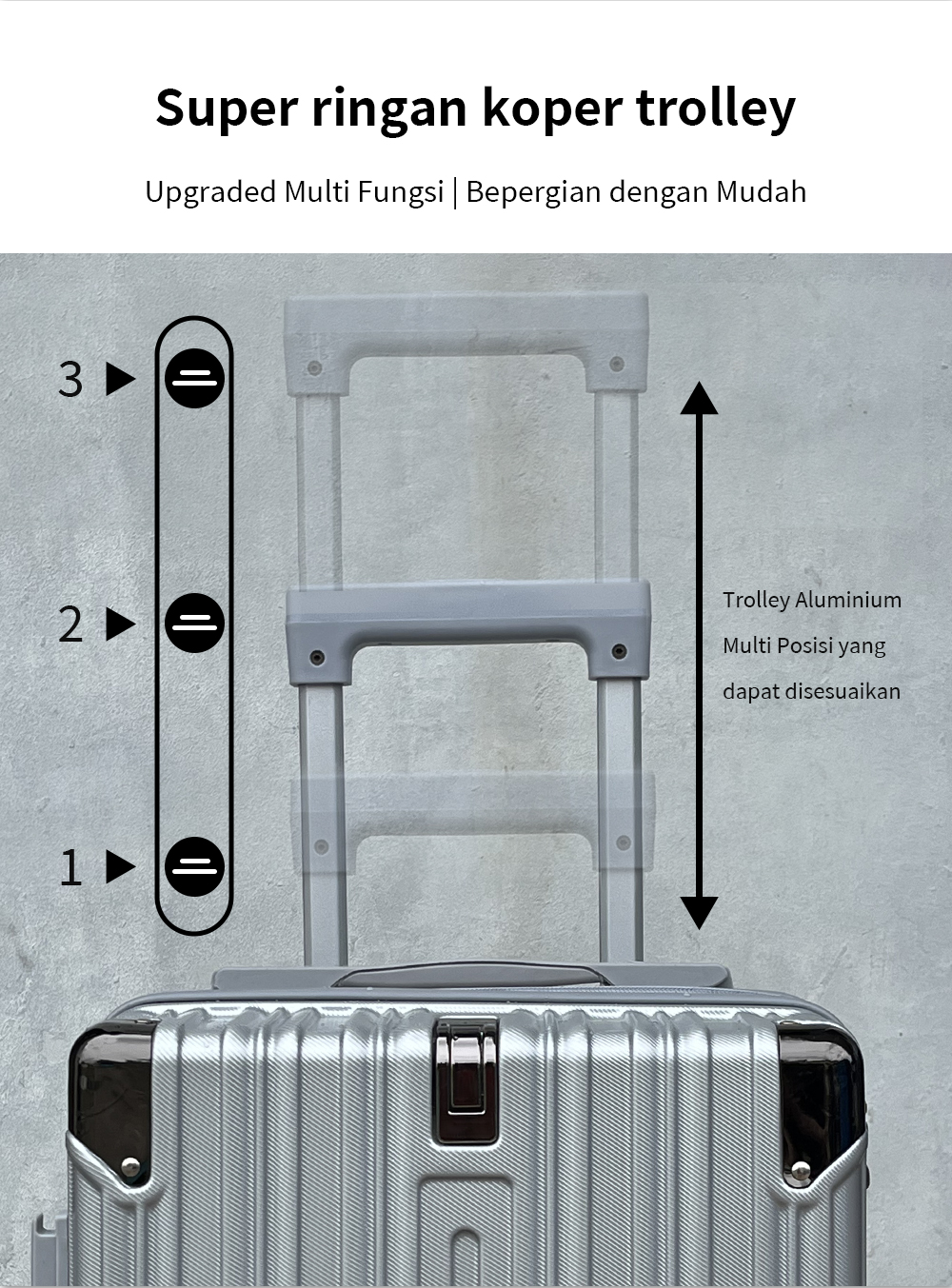 Super ringan koper trolley

Upgraded Multi Fungsi | Bepergian dengan Mudah

3

2

1

Trolley Aluminium Multi Posisi yang dapat disesuaikan