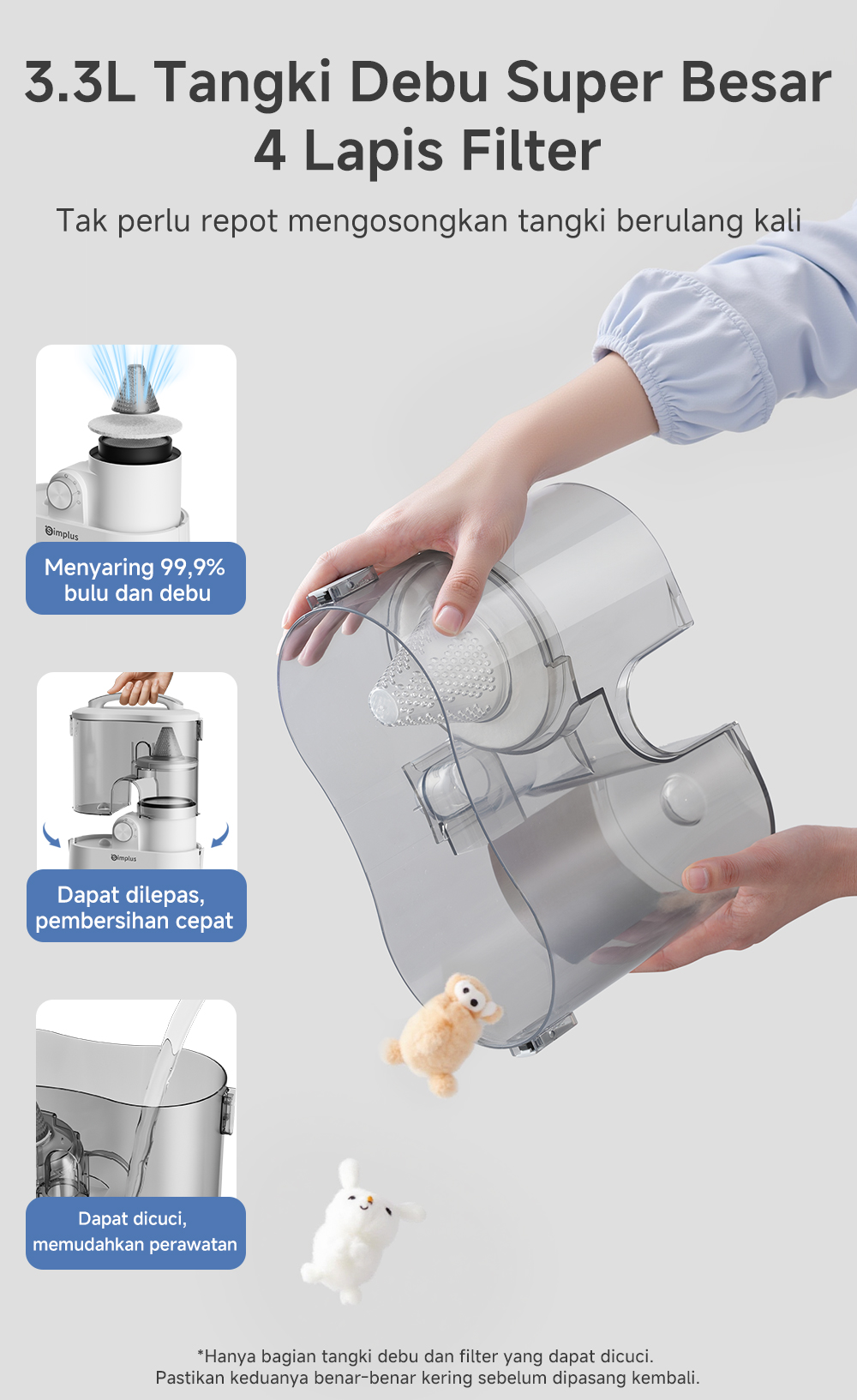 3.3L Tangki Debu Super Besar
4 Lapis Filter

Tak perlu repot mengosongkan tangki berulang kali

Simplus

Menyaring 99,9% bulu dan debu

Simplus

Dapat dilepas, pembersihan cepat

Dapat dicuci, memudahkan perawatan

*Hanya bagian tangki debu dan filter yang dapat dicuci.
Pastikan keduanya benar-benar kering sebelum dipasang kembali.