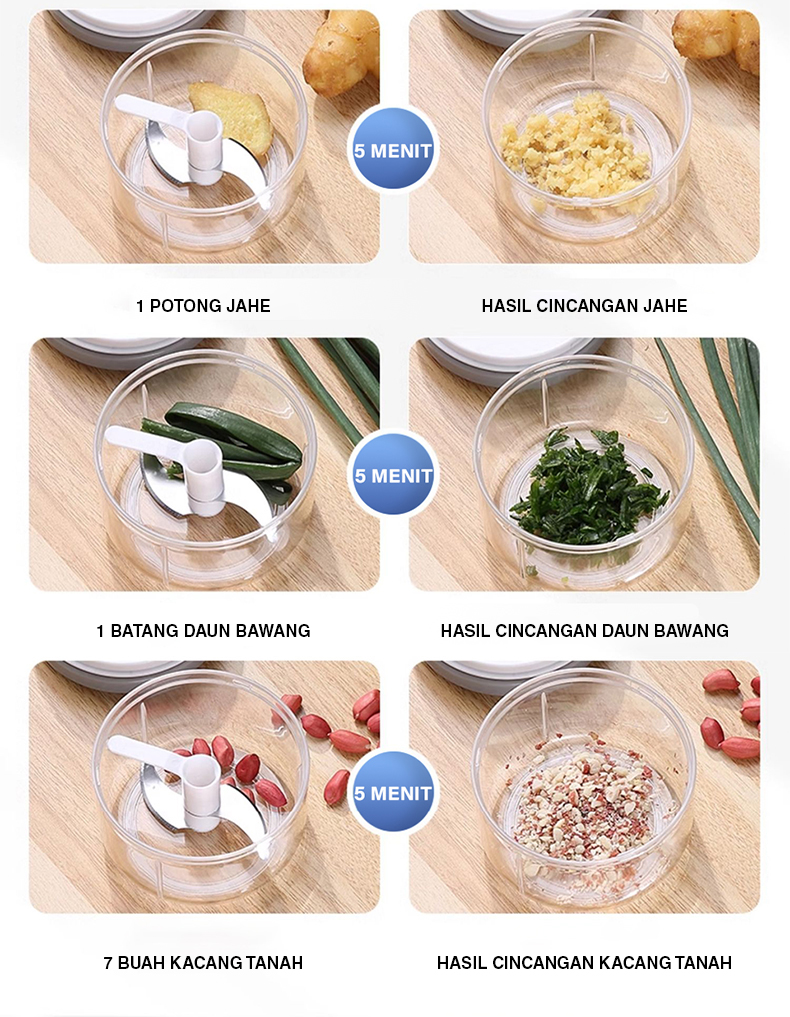 5 MENIT

1 POTONG JAHE

HASIL CINCANGAN JAHE

5 MENIT

1 BATANG DAUN BAWANG

HASIL CINCANGAN DAUN BAWANG

5 MENIT

7 BUAH KACANG TANAH

HASIL CINCANGAN KACANG TANAH