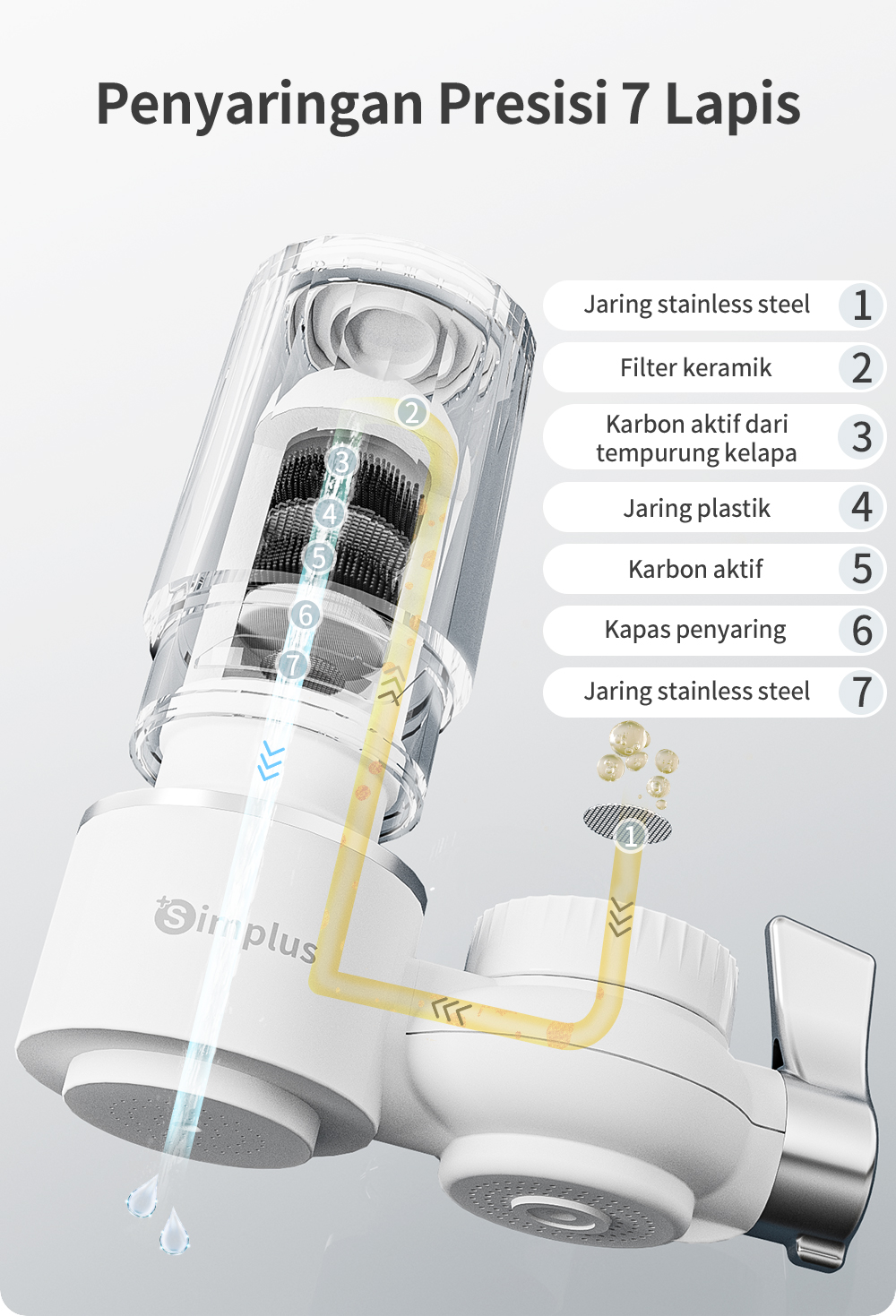 Penyaringan Presisi 7 Lapis

Jaring stainless steel 1

Filter keramik 2

Karbon aktif dari tempurung kelapa 3

Jaring plastik 4

Karbon aktif 5

Kapas penyaring 6

Jaring stainless steel 7

2
3
4
5
6
7
1

Simplus