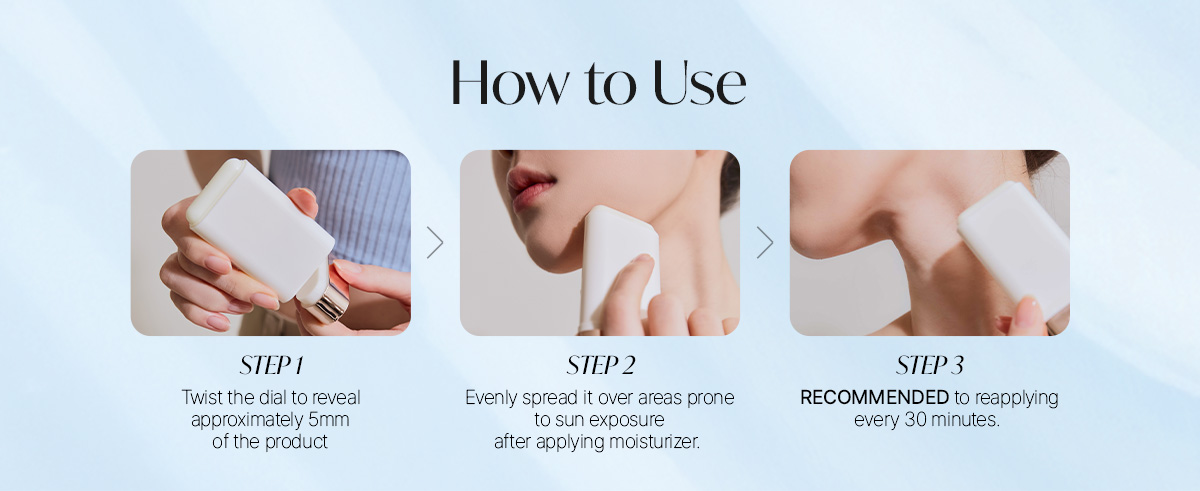 How to Use

STEP 1
Twist the dial to reveal approximately 5mm of the product

STEP 2
Evenly spread it over areas prone to sun exposure after applying moisturizer.

STEP 3
RECOMMENDED to reapplying every 30 minutes.