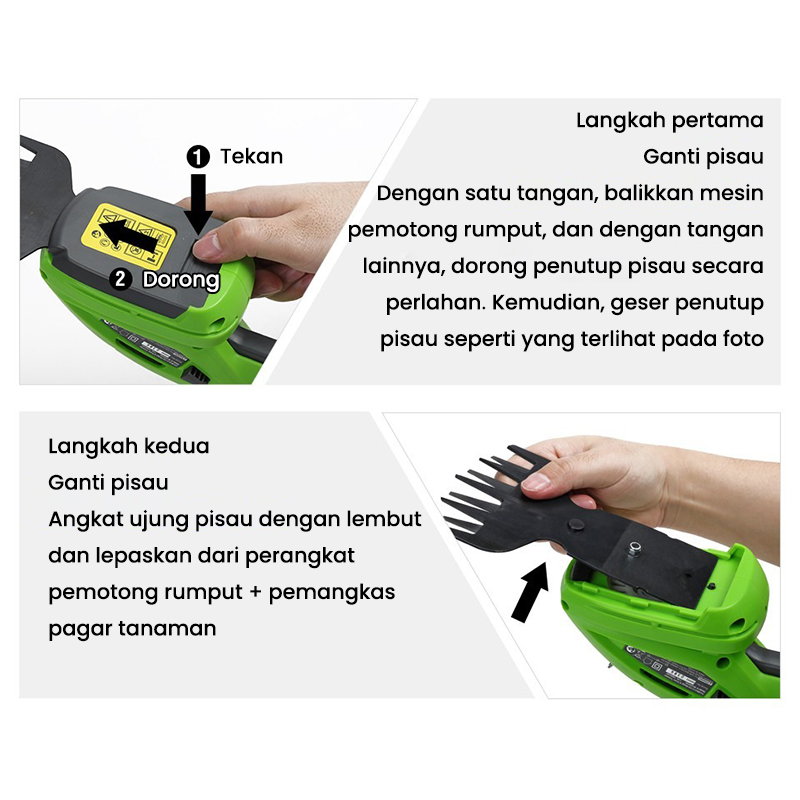 1 Tekan

2 Dorong

Langkah pertama
Ganti pisau
Dengan satu tangan, balikkan mesin pemotong rumput, dan dengan tangan lainnya, dorong penutup pisau secara perlahan. Kemudian, geser penutup pisau seperti yang terlihat pada foto

Langkah kedua
Ganti pisau
Angkat ujung pisau dengan lembut dan lepaskan dari perangkat pemotong rumput + pemangkas pagar tanaman